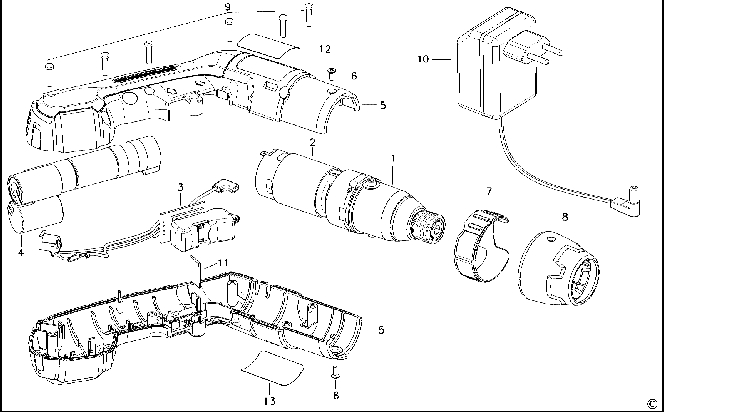 9
12
6
5
10
2
1
3
7
8
4
11
5
13
8
©