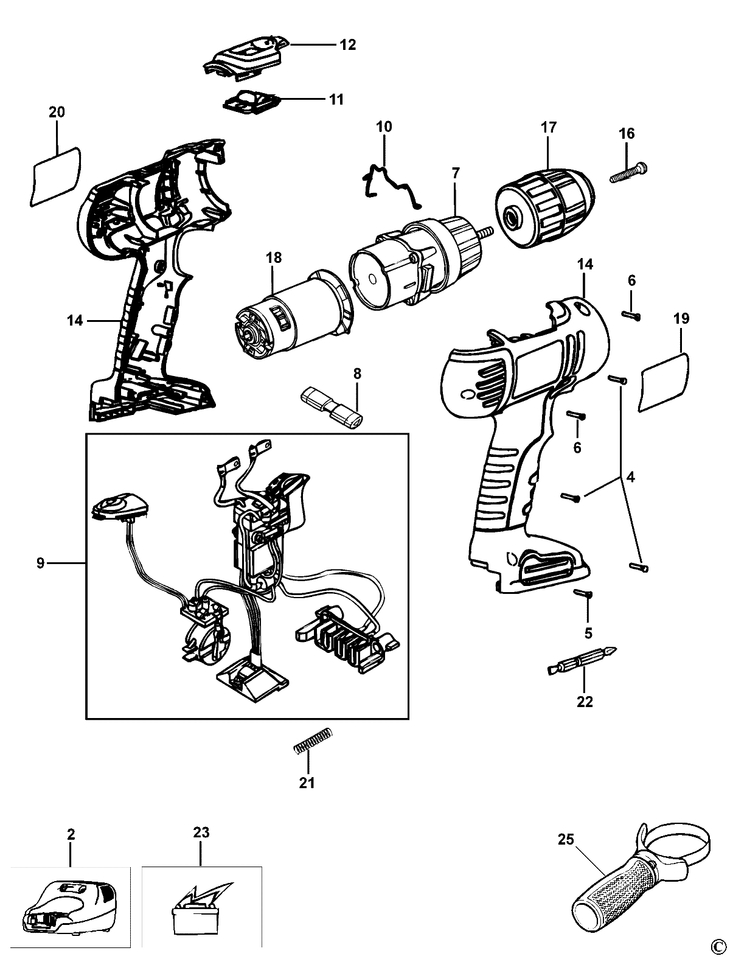 12
11
20
10
17
16
7
14
18
14
6
19
8
6
4
9
5
22
21
2
23
25
©