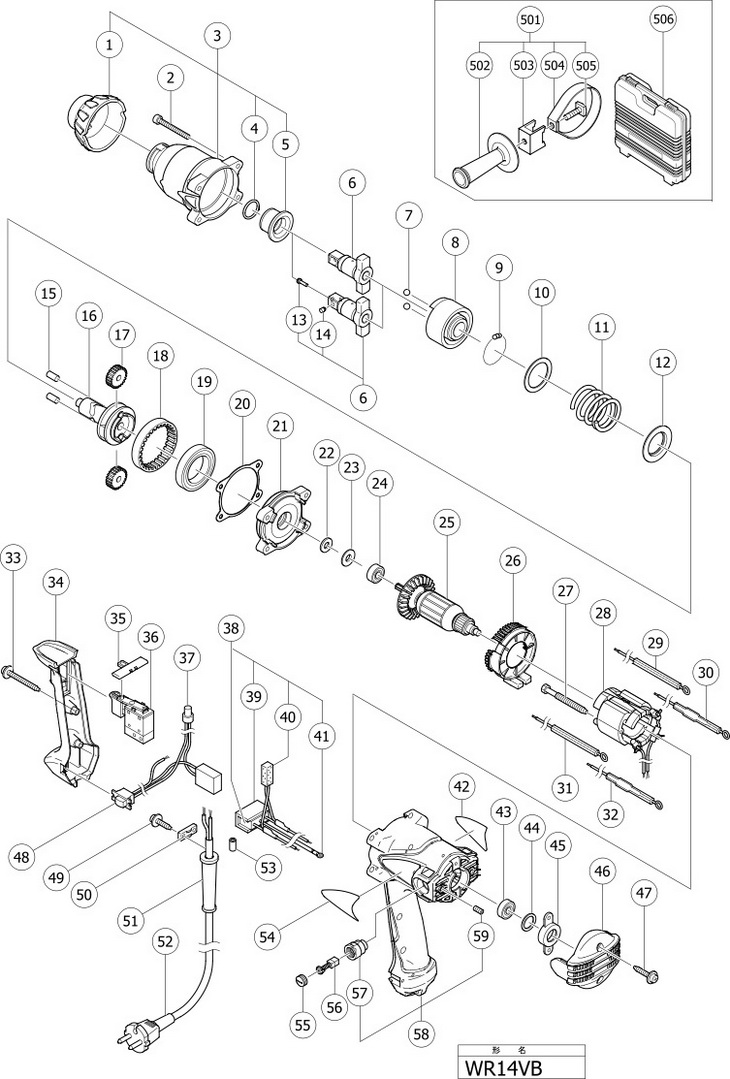 501
502
503
504
505
506
1
2
3
4
5
6
7
8
9
10
11
12
13
14
6
15
16
17
18
19
20
21
22
23
24
25
26
27
28
29
30
31
32
33
34
35
36
37
38
39
40
41
42
43
44
45
46
47
48
49
50
51
52
53
54
55
56
57
58
59
形 名
WR14VB