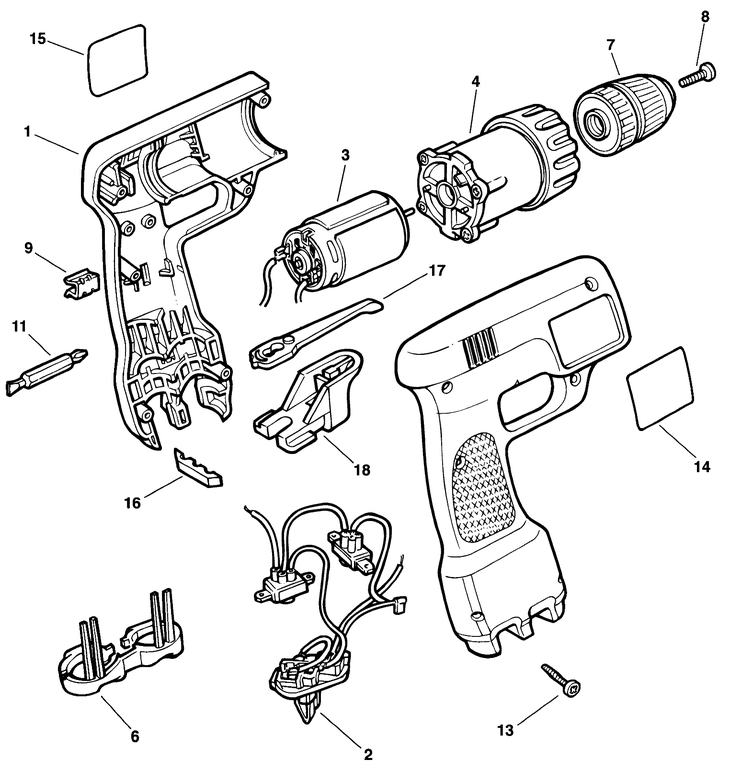 15
8
7
4
1
3
9
17
11
18
14
16
6
13
2