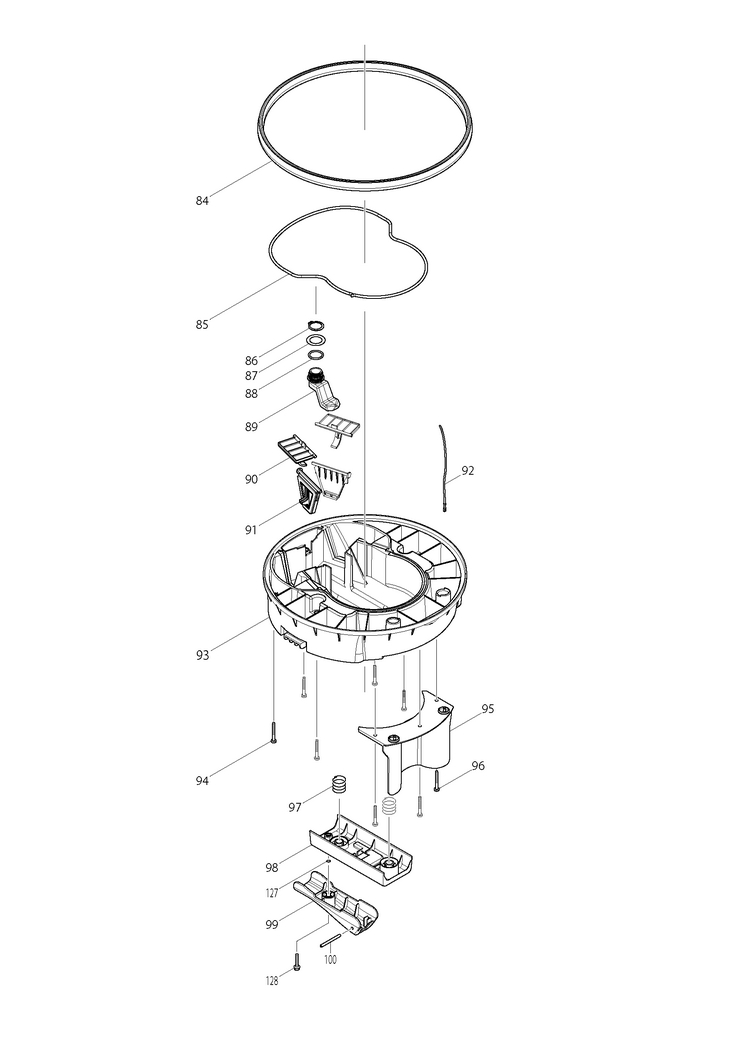 84

85

86
87
88

89

90

91

92

93

94

95

96

97

98

127

99

100

128