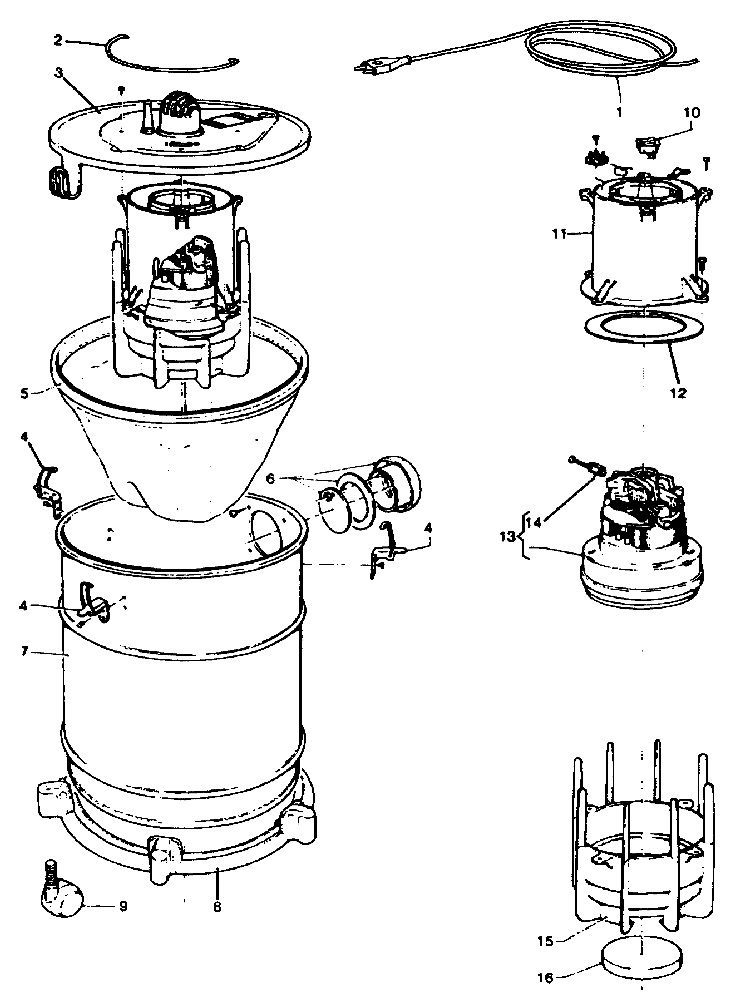 2
3
1
10
11
12
5
4
6
4
14
13
4
7
9
8
15
16