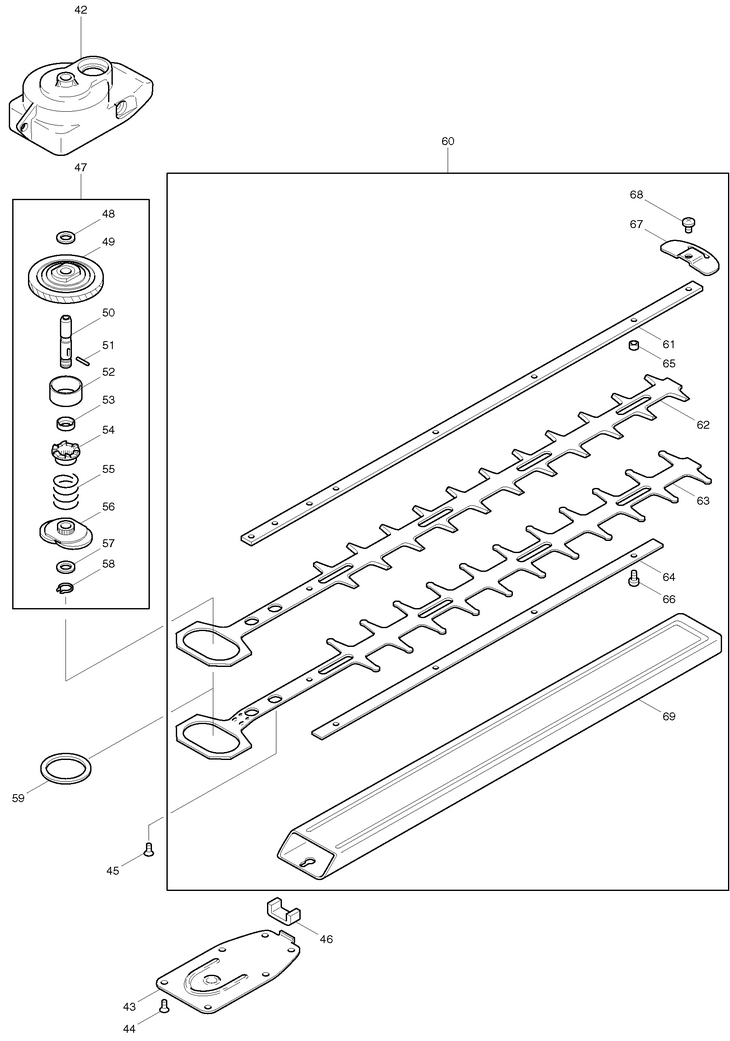 42

47

48

49

50

51

52

53

54

55

56

57

58

60

68

67

61

65

62

63

64

66

69

59

45

46

43

44