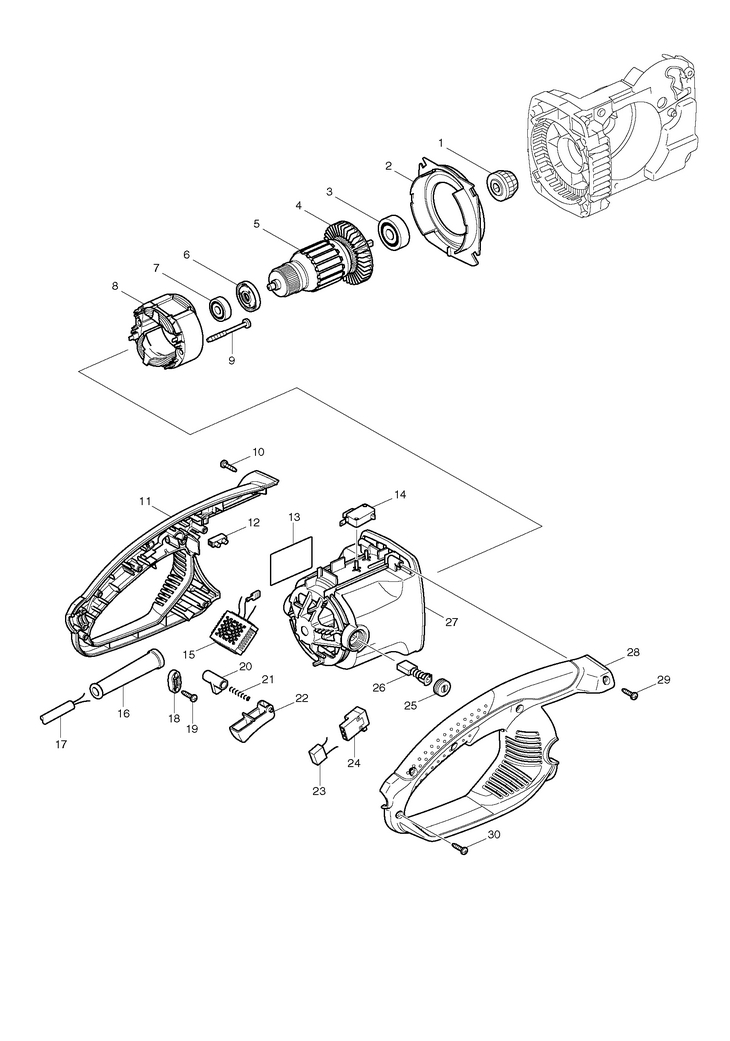 1
2
3
4
5
6
7
8
9
10
11
12
13
14
15
16
17
18
19
20
21
22
23
24
25
26
27
28
29
30