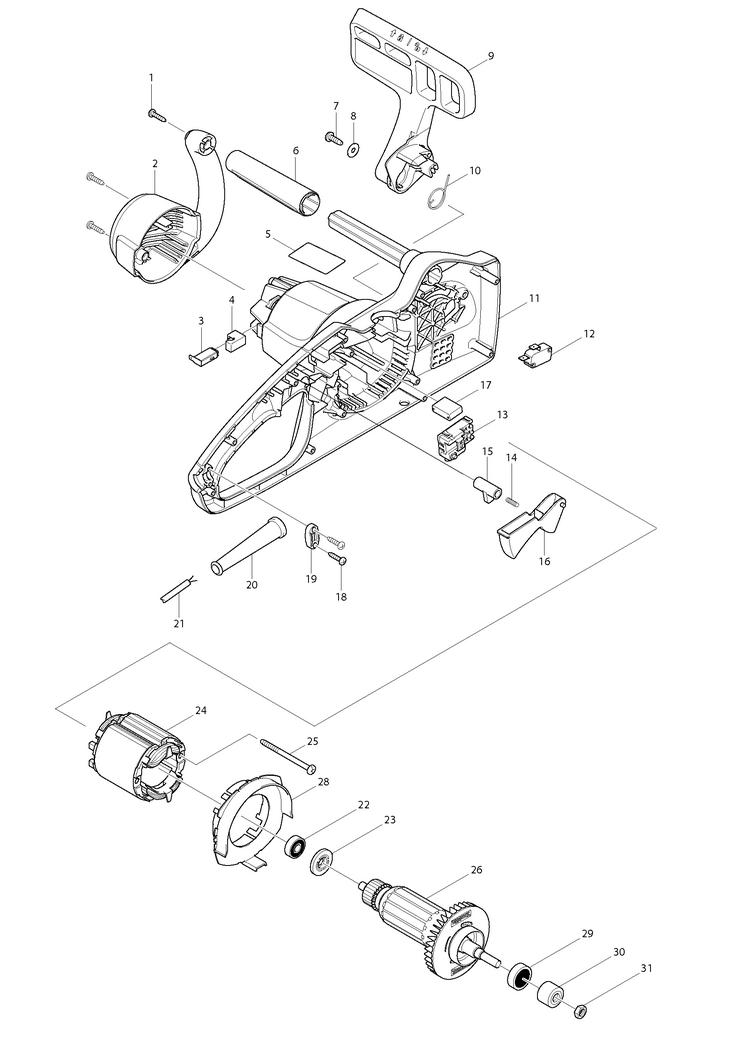 1
2
3
4
5
6
7
8
9
10
11
12
17
13
15
14
16
20
19
18
21
24
25
28
22
23
26
29
30
31