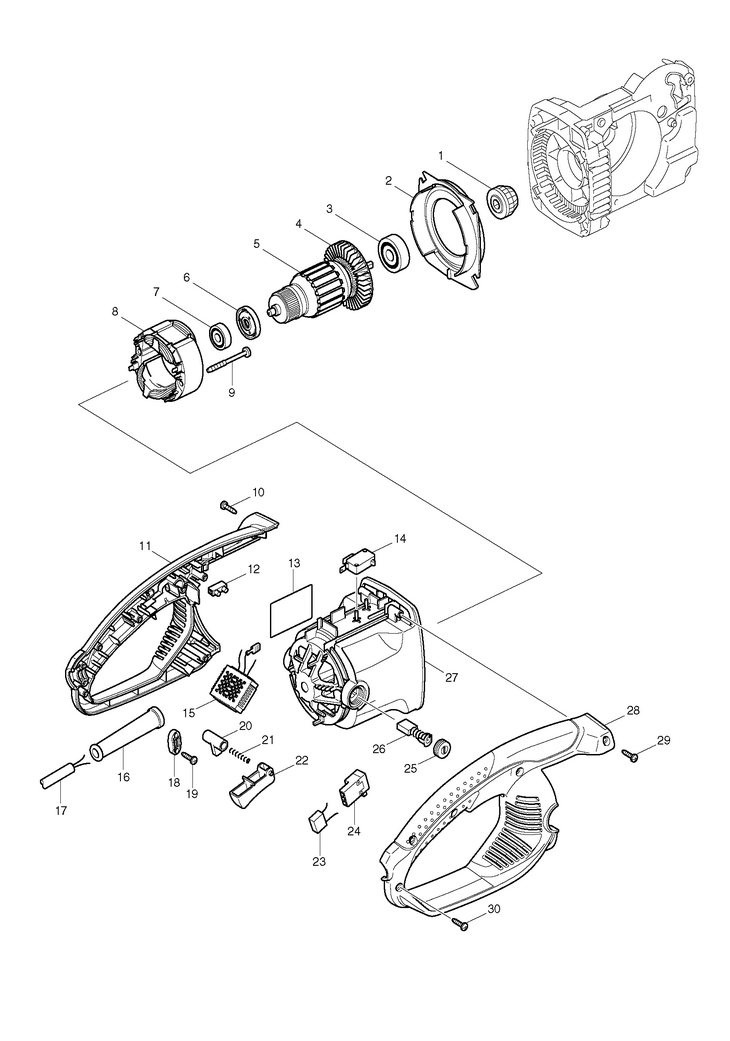 1
2
3
4
5
6
7
8
9
10
11
12
13
14
15
16
17
18
19
20
21
22
23
24
25
26
27
28
29
30