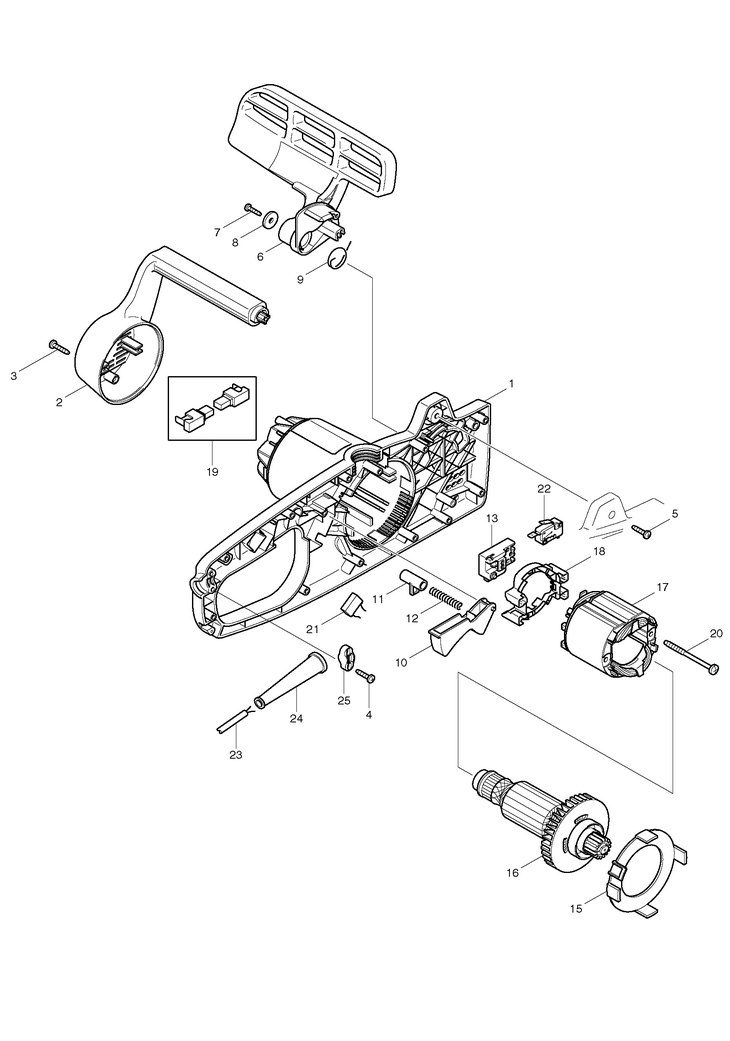 7
8
6
9
3
2
19
1
22
5
13
18
17
20
11
12
21
10
25
4
24
23
16
15