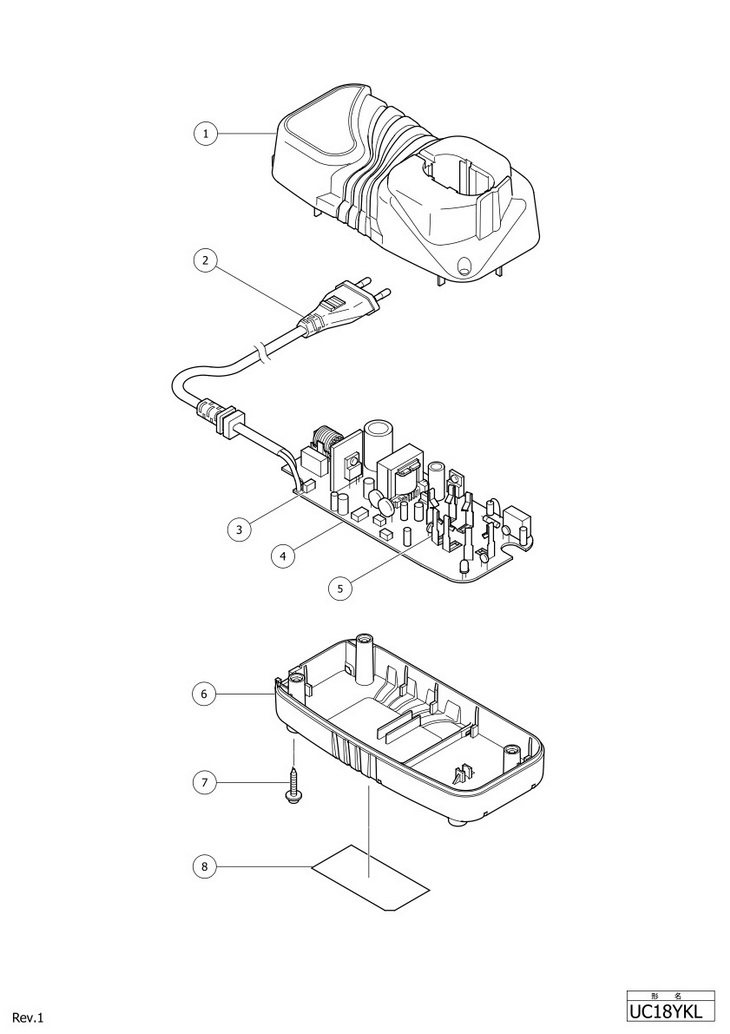 1

2

3

4

5

6

7

8

Rev.1

形 名
UC18YKL