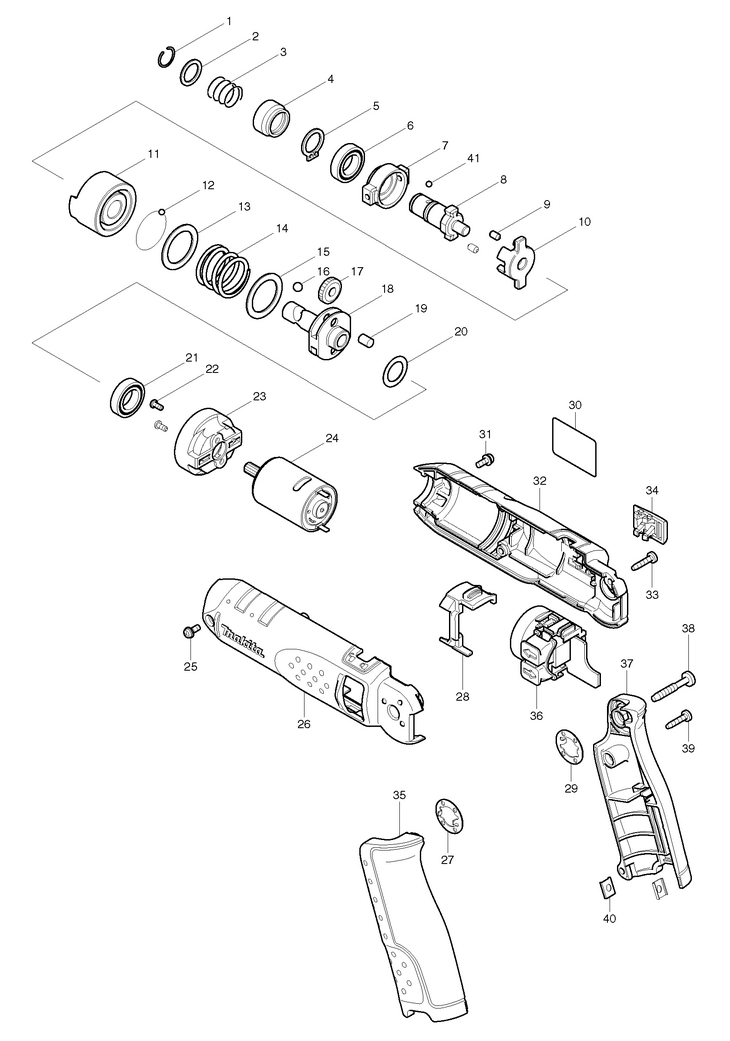 1
2
3
4
5
6
7
41
8
9
10
11
12
13
14
15
16
17
18
19
20
21
22
23
24
30
31
32
34
33
25
makita
26
28
36
38
37
39
29
35
27
40