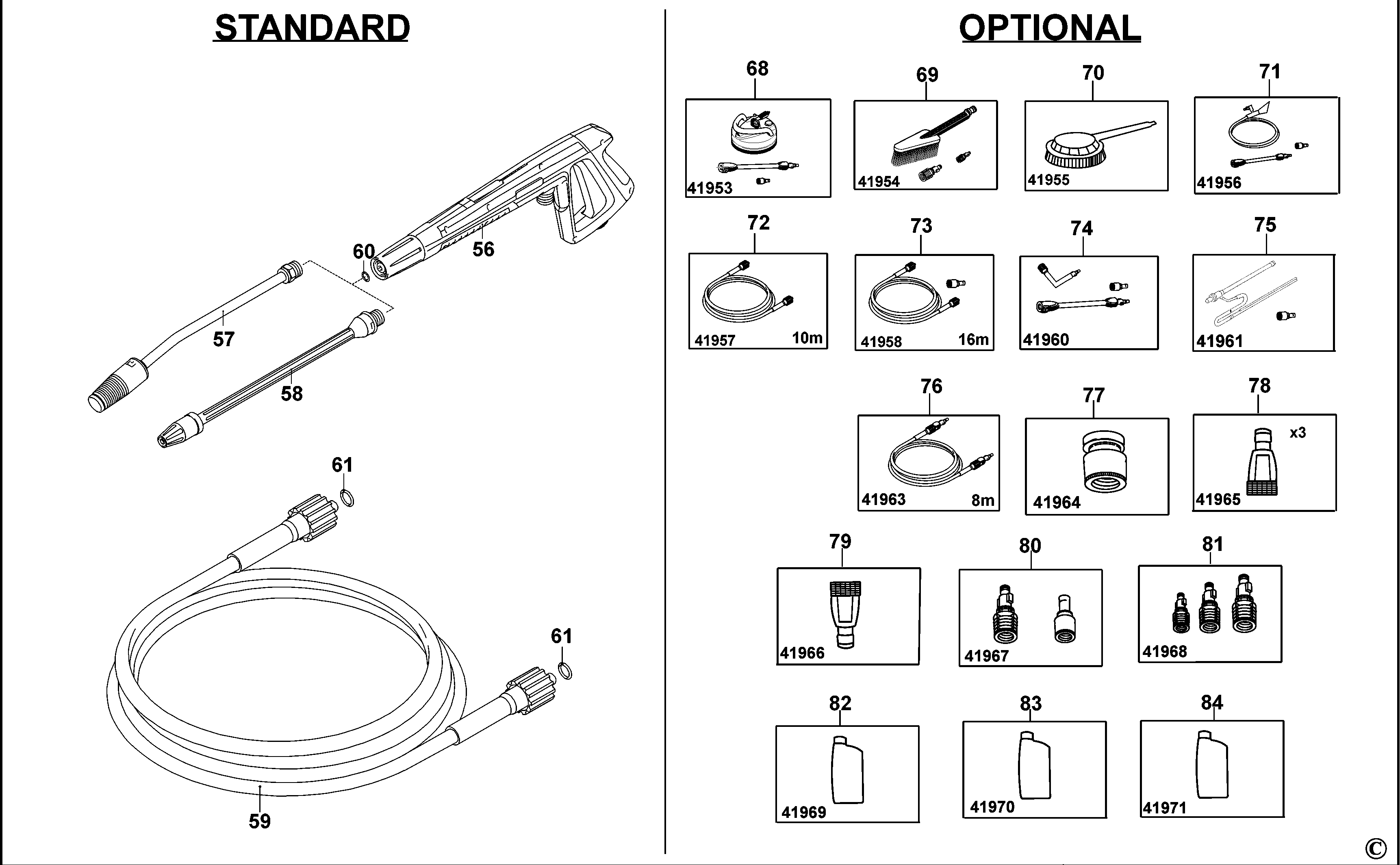 STANDARD

60
56
57
58
61
61
59

OPTIONAL

68
41953
69
41954
70
41955
71
41956

72
41957 10m
73
41958 16m
74
41960
75
41961

76
41963 8m
77
41964
78
x3
41965

79
41966
80
41967
81
41968

82
41969
83
41970
84
41971

©