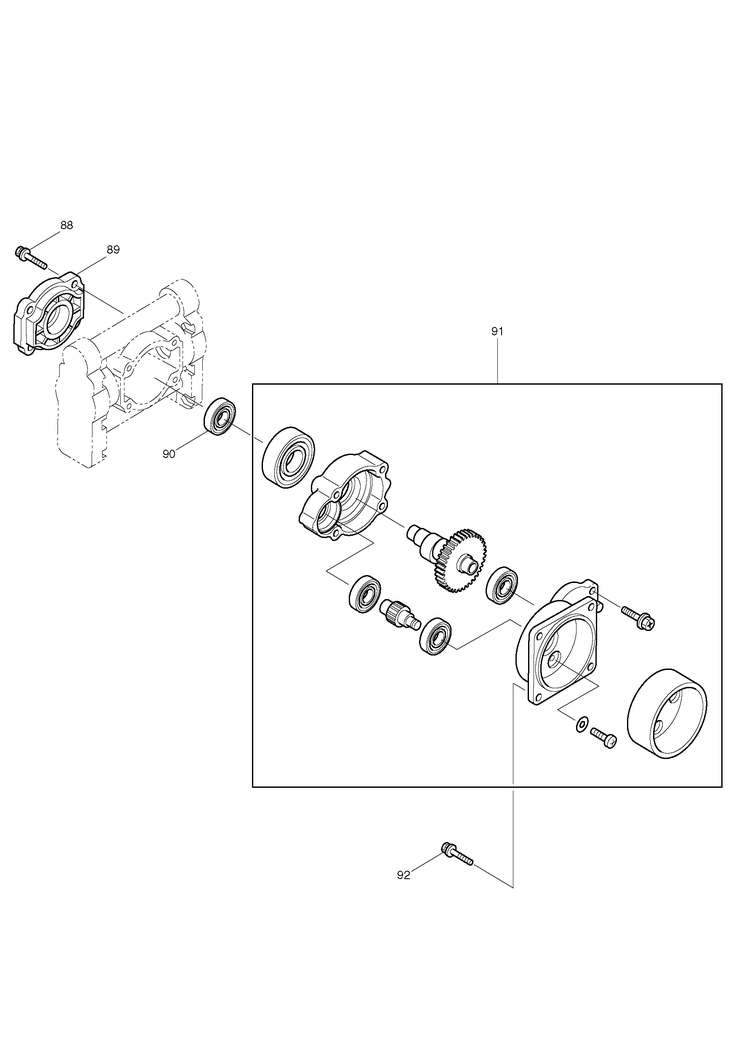 88
89
91
90
92