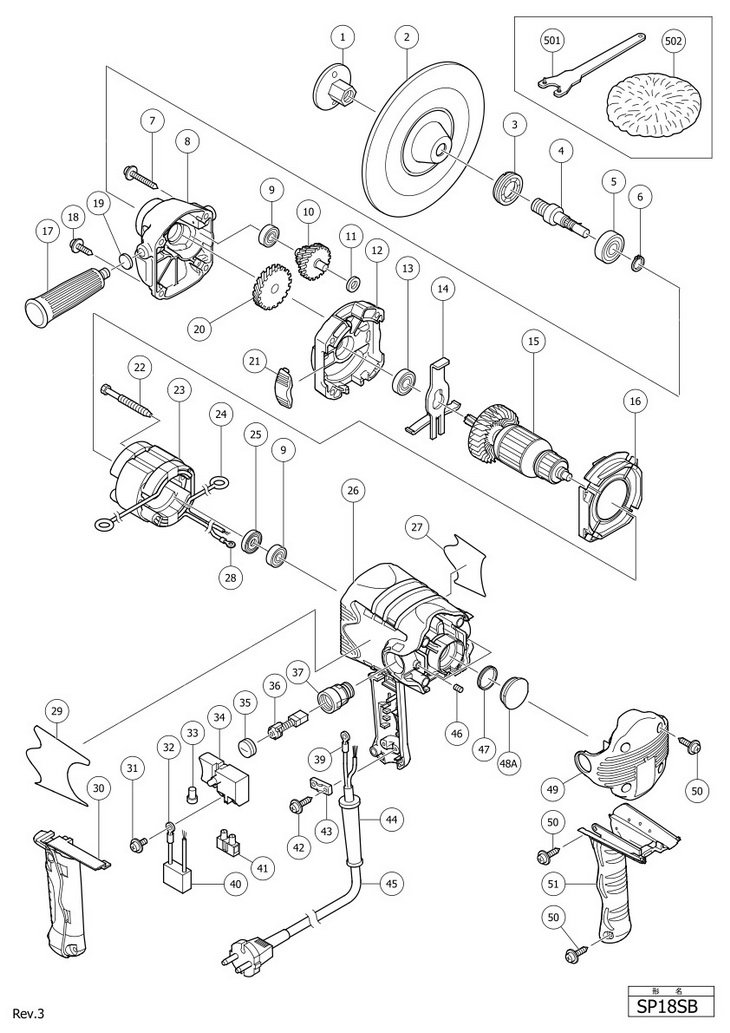 1
2
501
502
3
4
5
6
7
8
9
10
11
12
13
14
15
16
17
18
19
20
21
22
23
24
25
9
26
27
28
29
30
31
32
33
34
35
36
37
39
40
41
42
43
44
45
46
47
48A
49
50
50
51
50

Rev.3

形 名
SP18SB