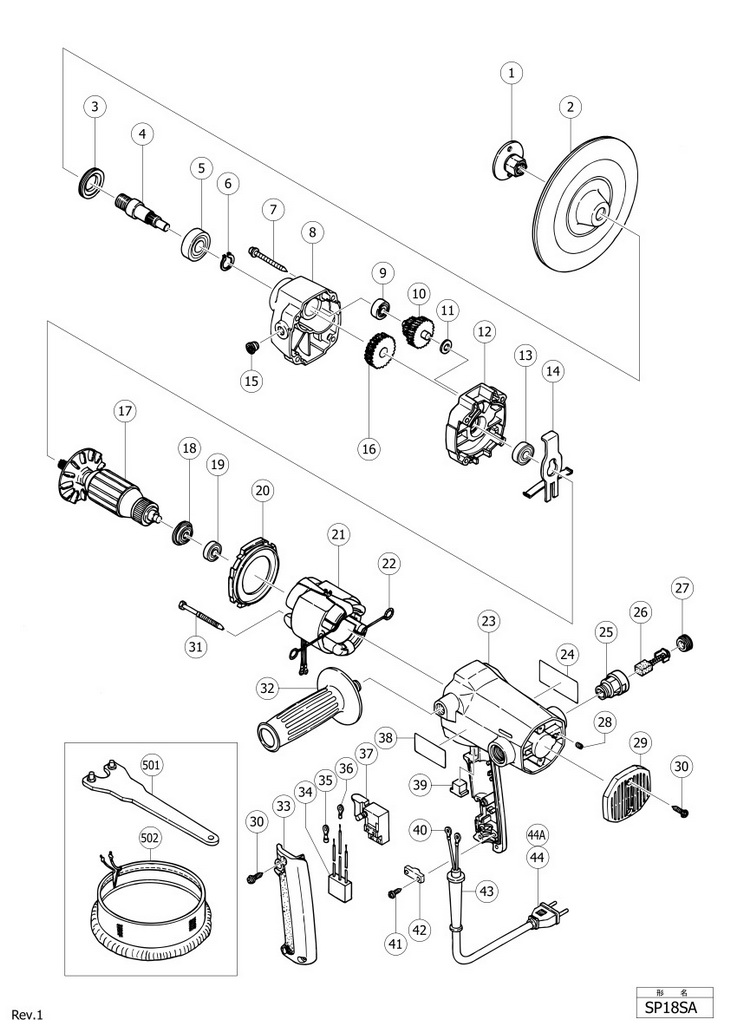 1
2
3
4
5
6
7
8
9
10
11
12
13
14
15
16
17
18
19
20
21
22
23
24
25
26
27
28
29
30
31
32
33
34
35
36
37
38
39
40
41
42
43
44A
44
30
501
502

Rev.1

形 名
SP18SA