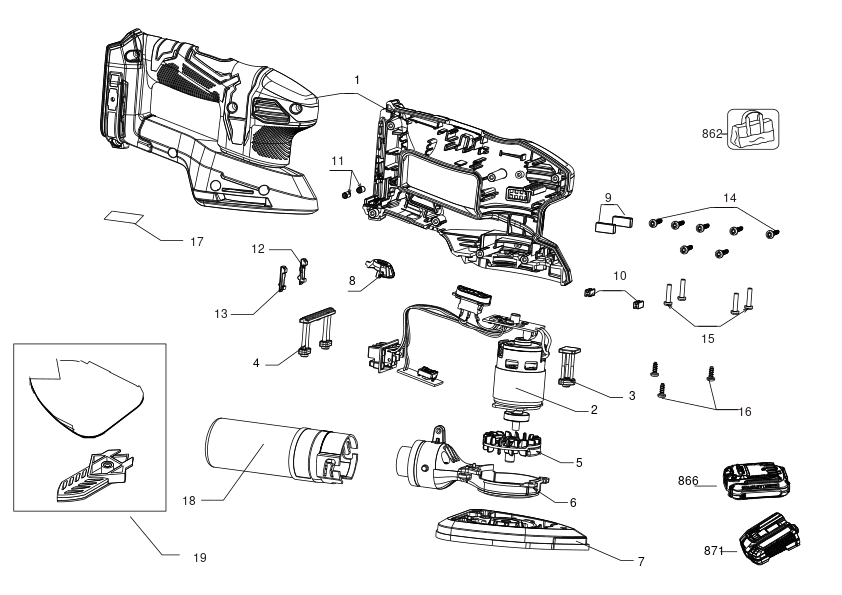 1
862
11
9
14
17
12
8
10
13
15
4
3
2
16
5
18
6
866
19
7
871