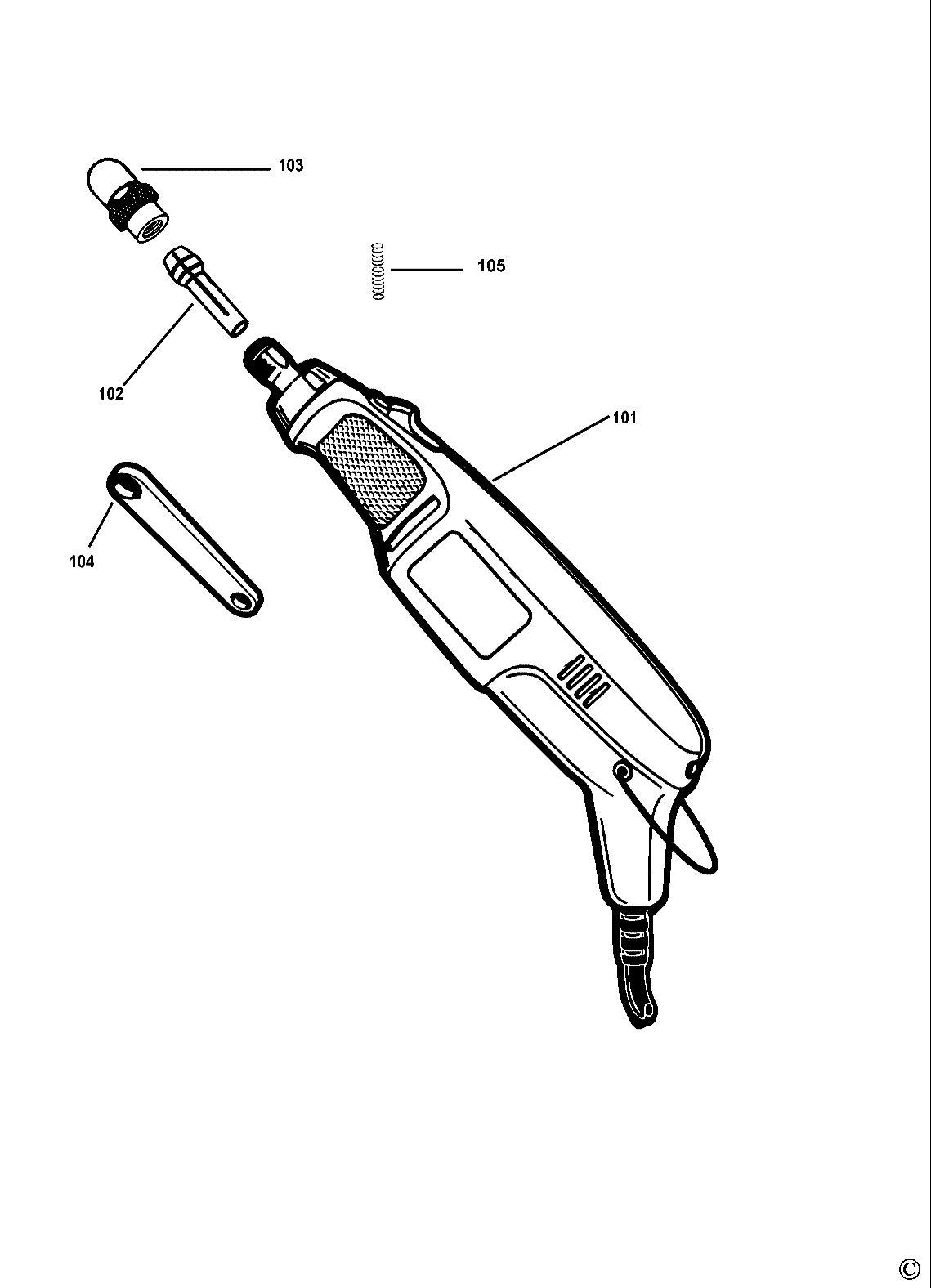 103

105

102

101

104

©