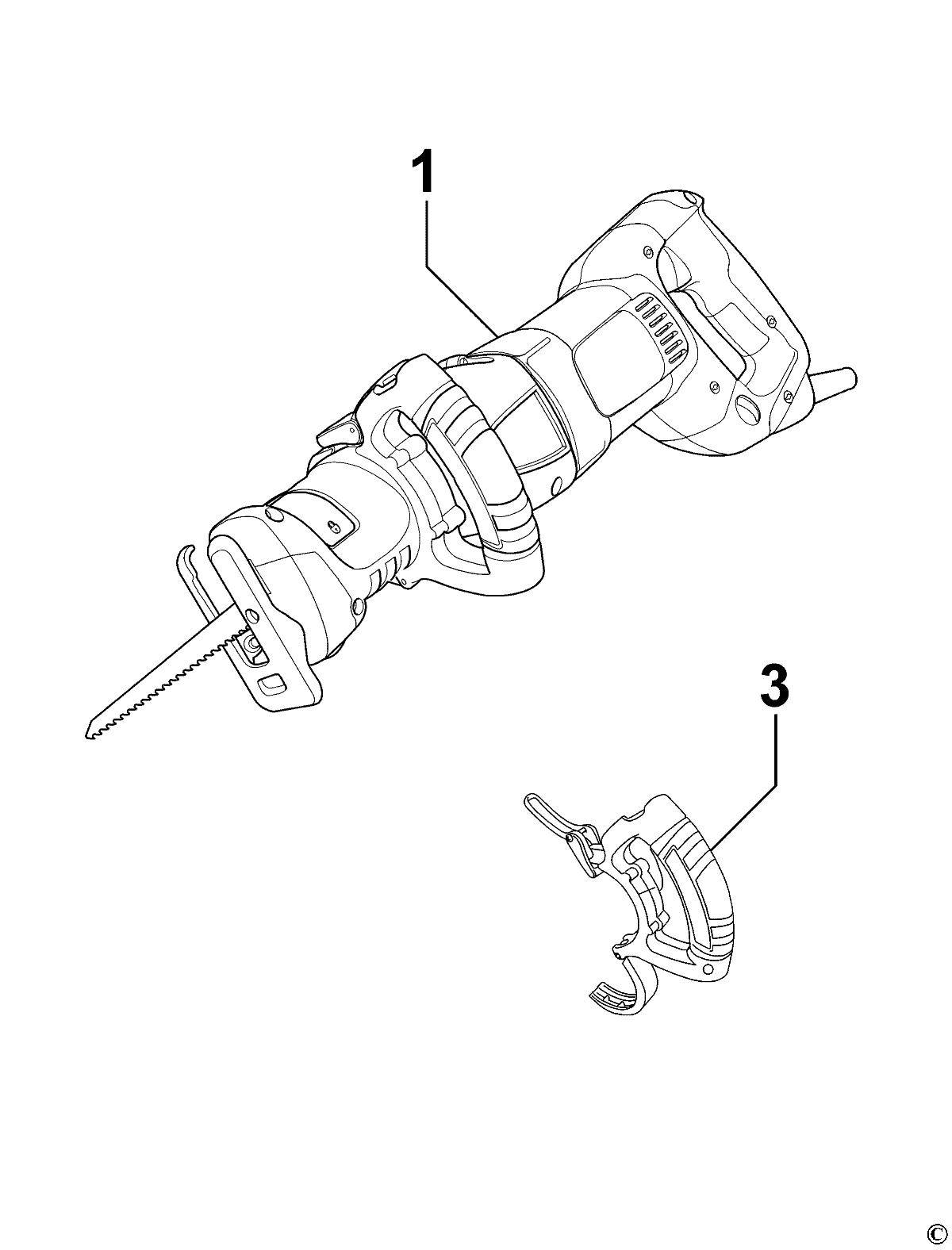 1

3

©