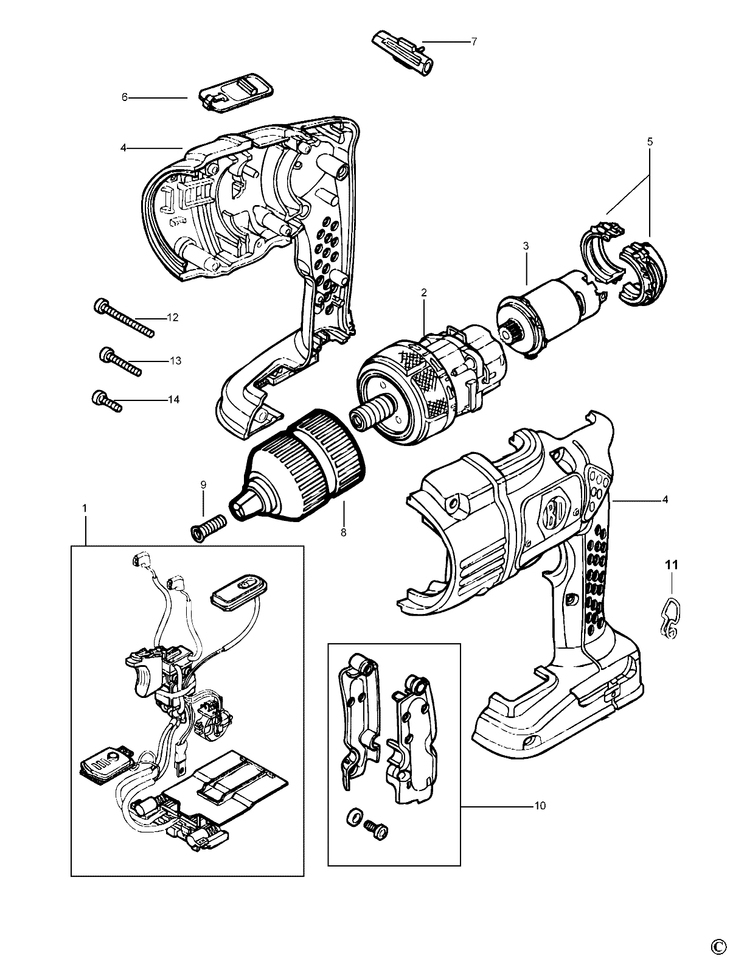 7
6
4
5
3
2
12
13
14
9
8
4
1
11
10
©