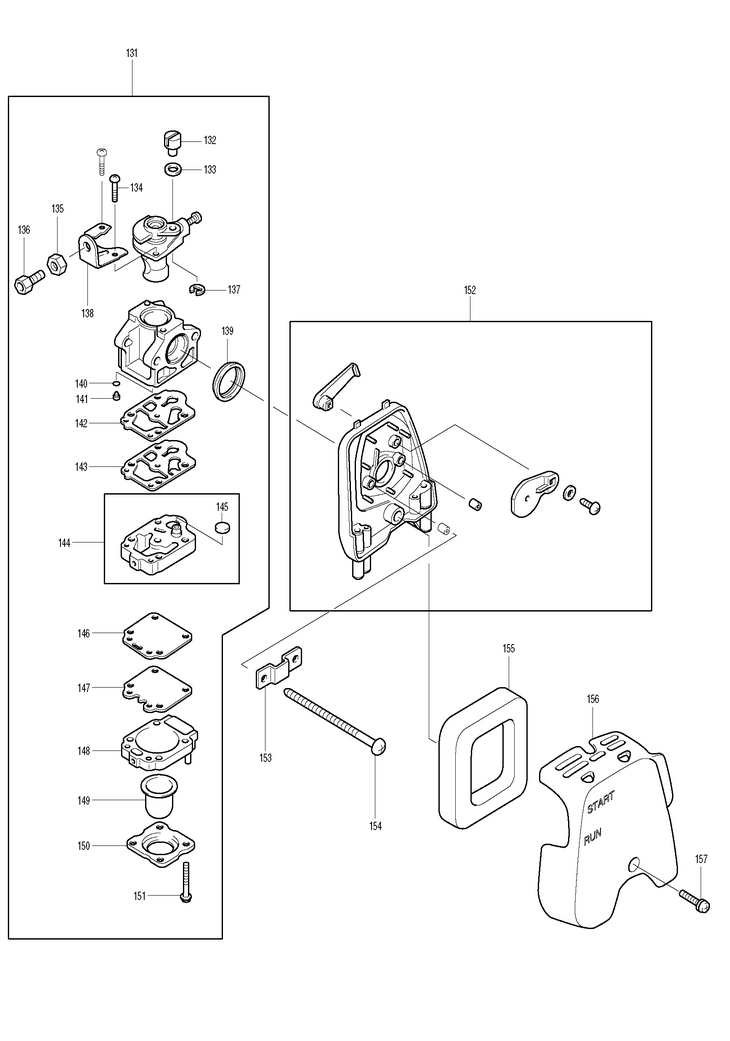 131
132
133
134
135
136
137
138
139
140
141
142
143
144
145
146
147
148
149
150
151
152
153
154
155
156
START
RUN
157