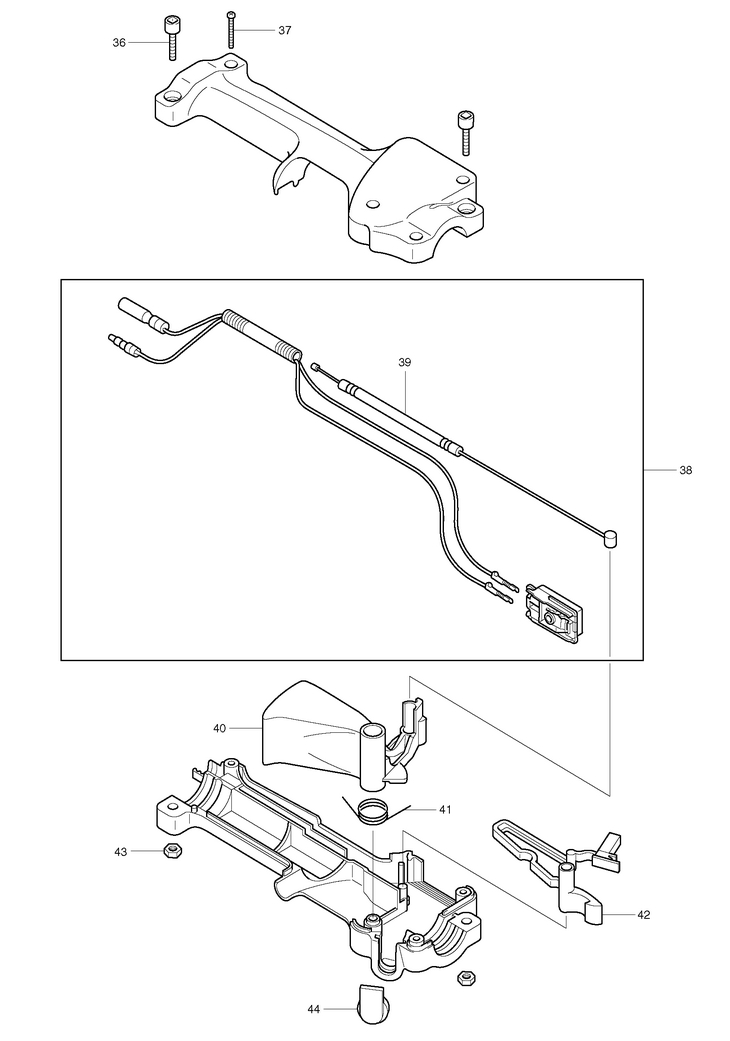 36
37
39
38
40
41
43
42
44