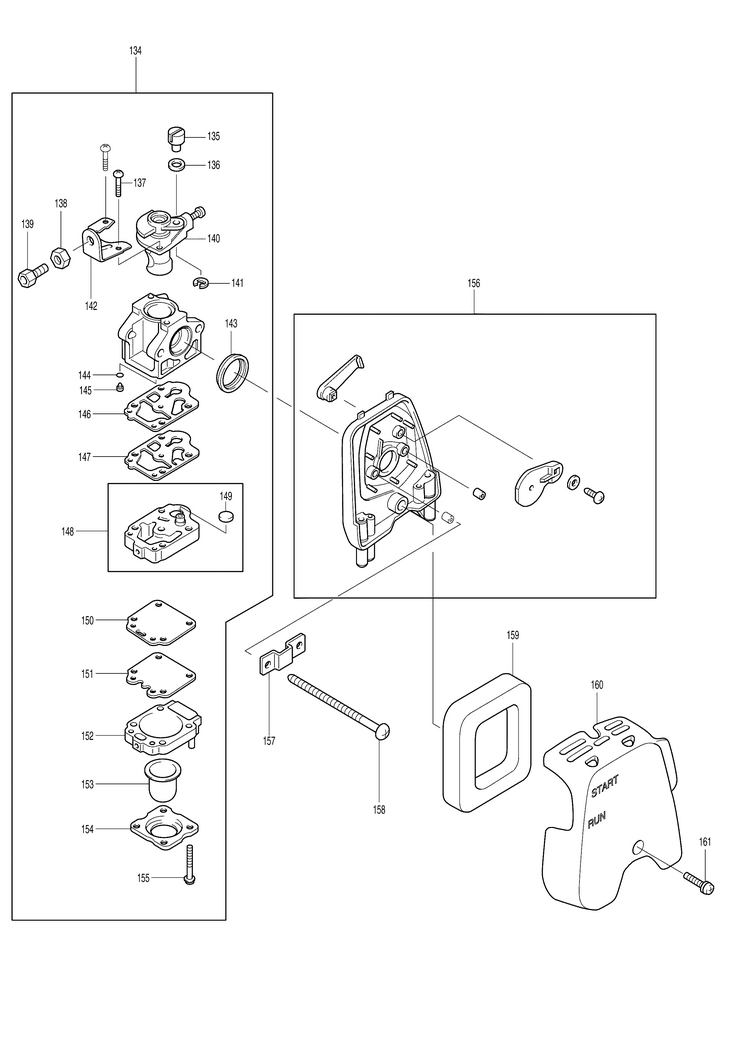 134
135
136
137
138
139
140
141
142
143
144
145
146
147
148
149
150
151
152
153
154
155
156
157
158
159
160
START
RUN
161