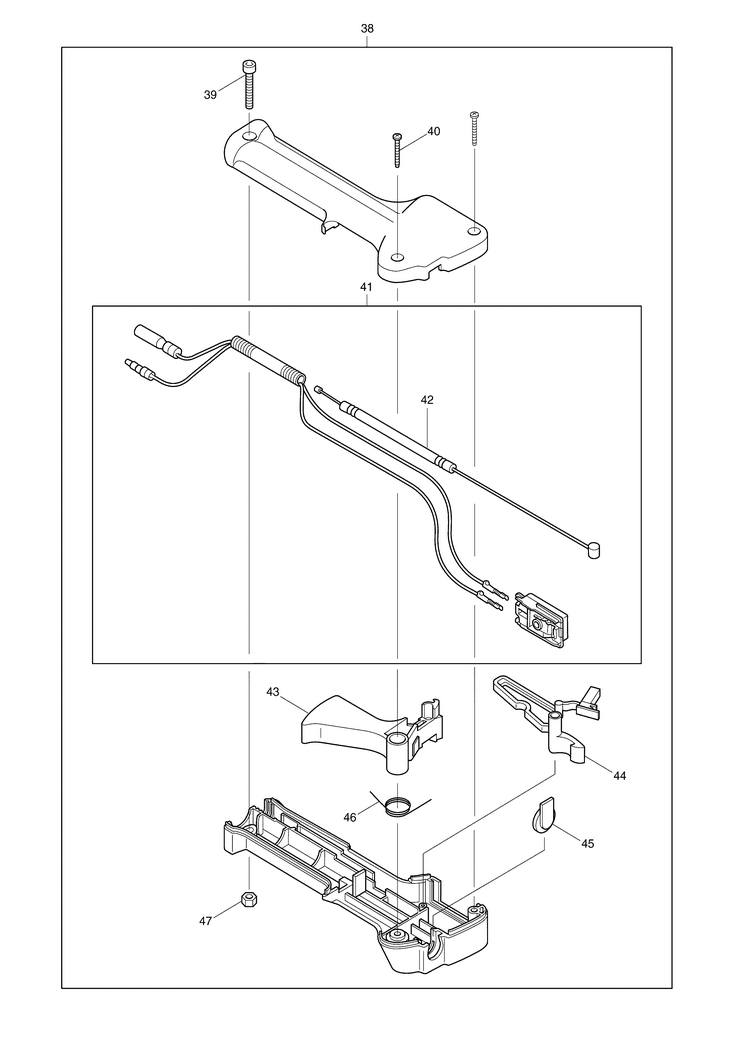 38

39

40

41

42

43

44

46

45

47