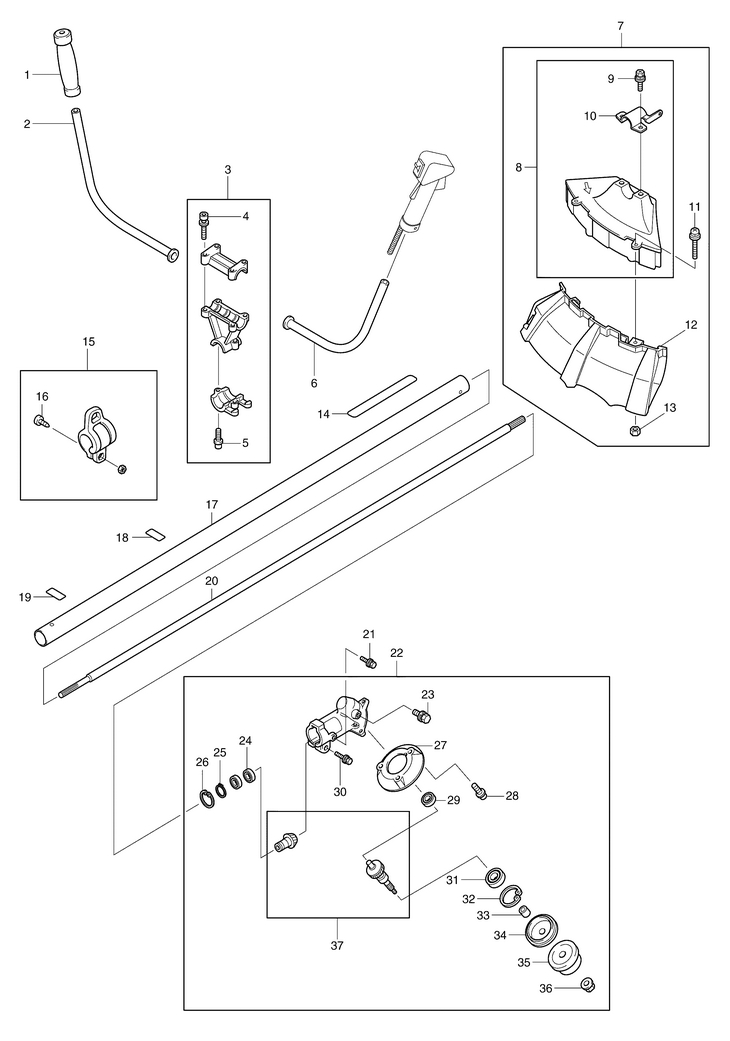 1
2
3
4
5
6
7
8
9
10
11
12
13
14
15
16
17
18
19
20
21
22
23
24
25
26
27
28
29
30
31
32
33
34
35
36
37