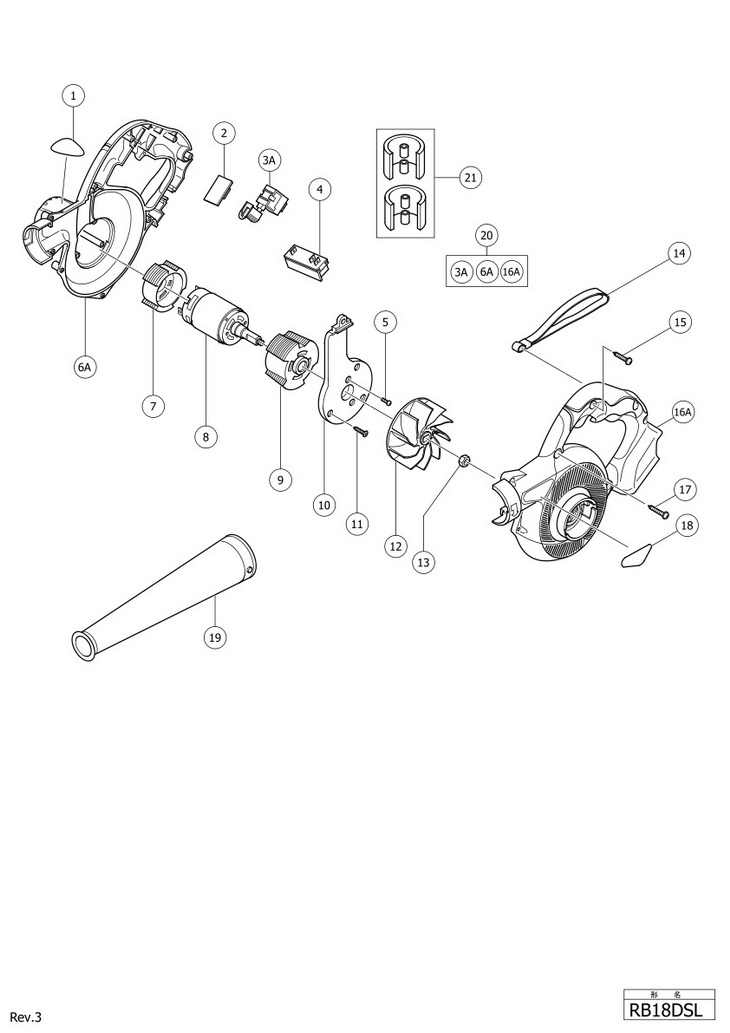 1
2
3A
4
21
20
3A 6A 16A
14
15
5
16A
6A
7
8
9
10
11
12
13
17
18
19
Rev.3
形 名
RB18DSL