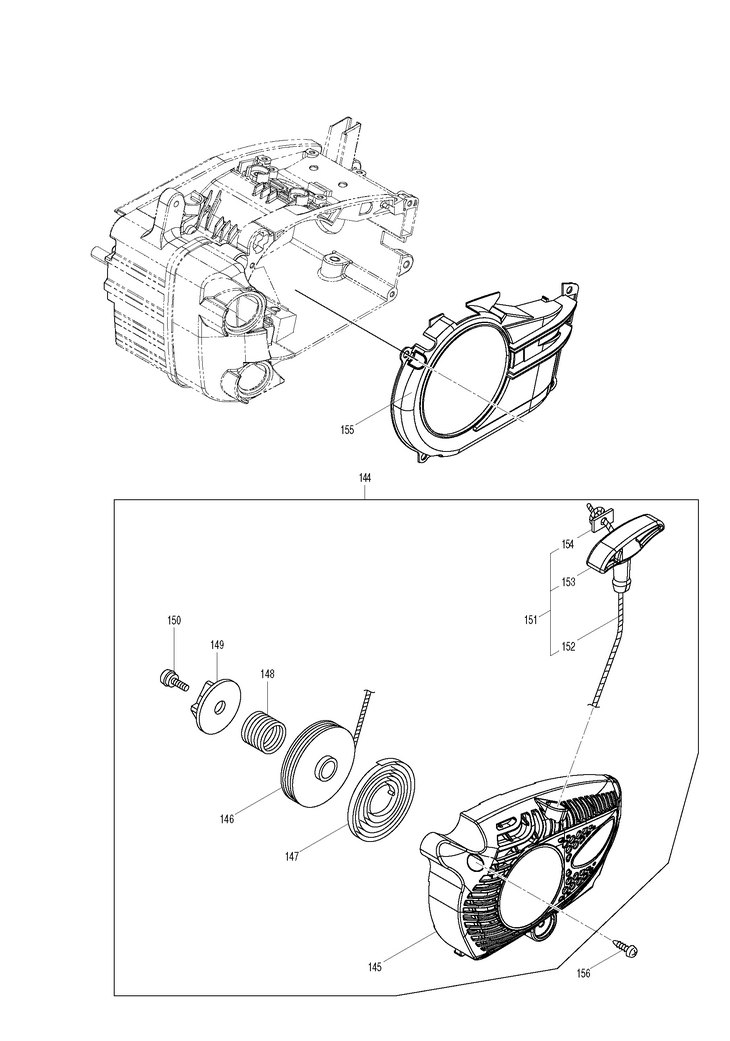 155

144

154

153

151

152

150

149

148

146

147

145

156