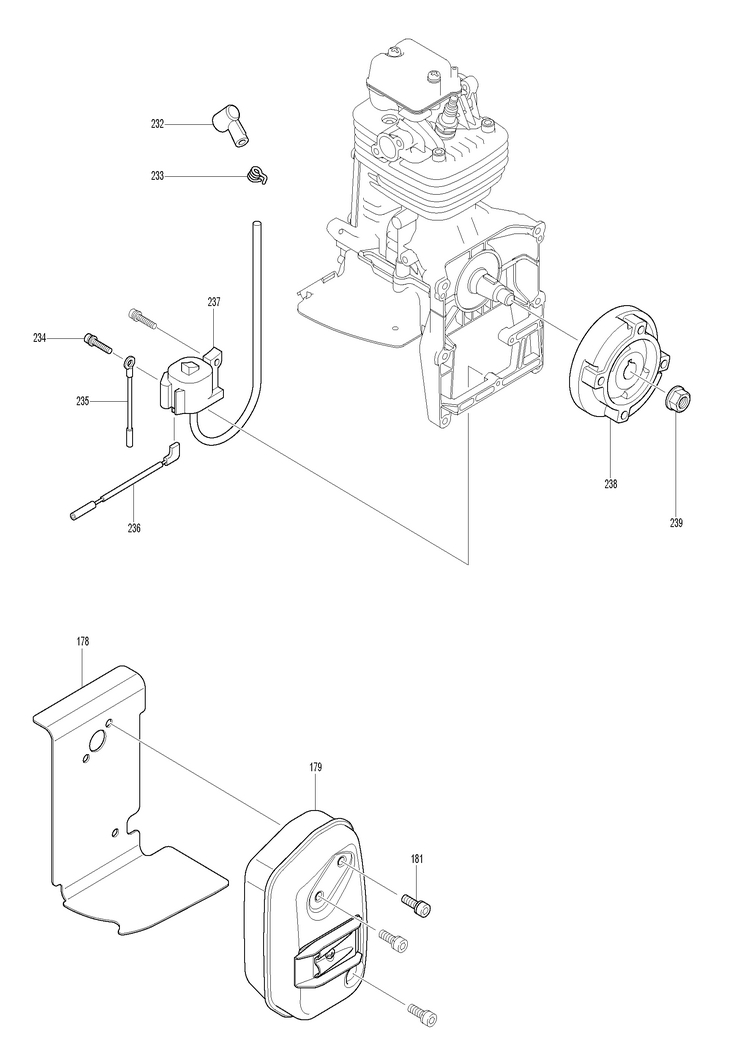 232
233
237
234
235
236
238
239
178
179
181