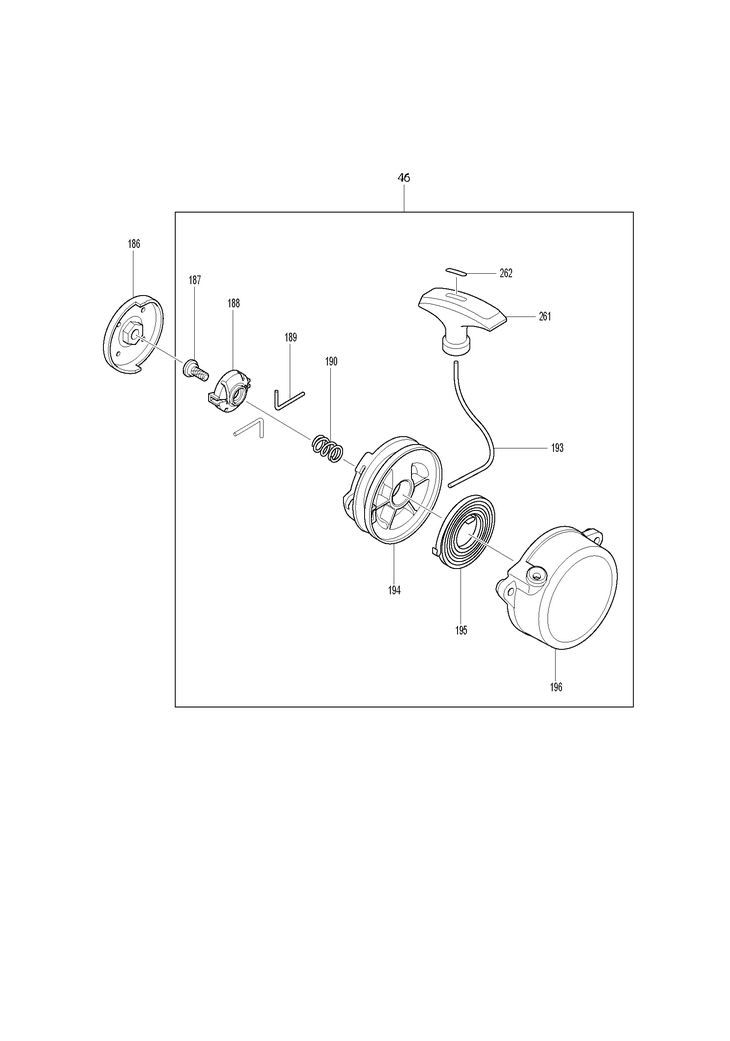 46

186

187

188

189

190

262

261

193

194

195

196