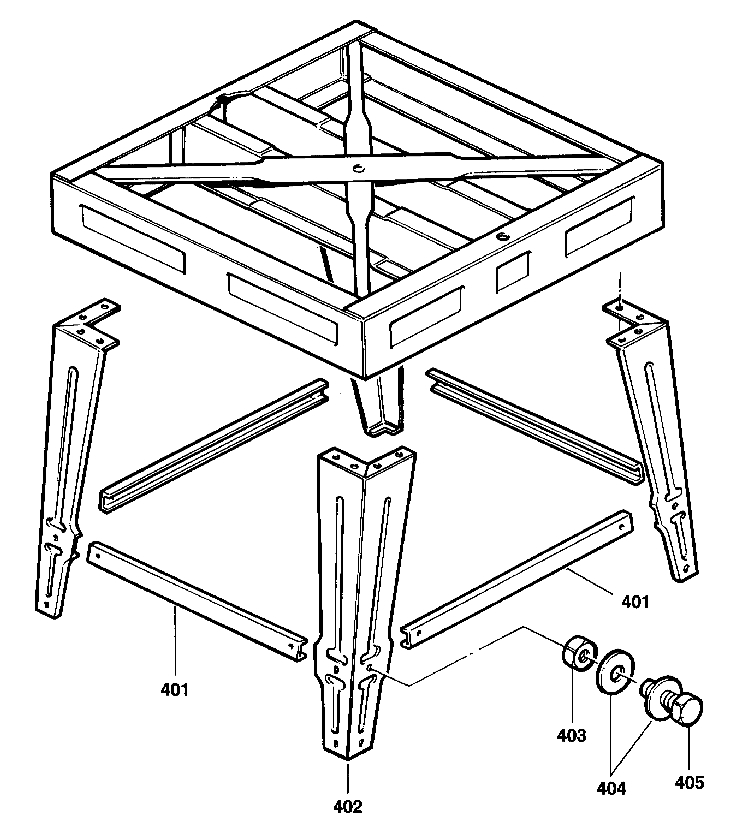 401
401
403
404
405
402