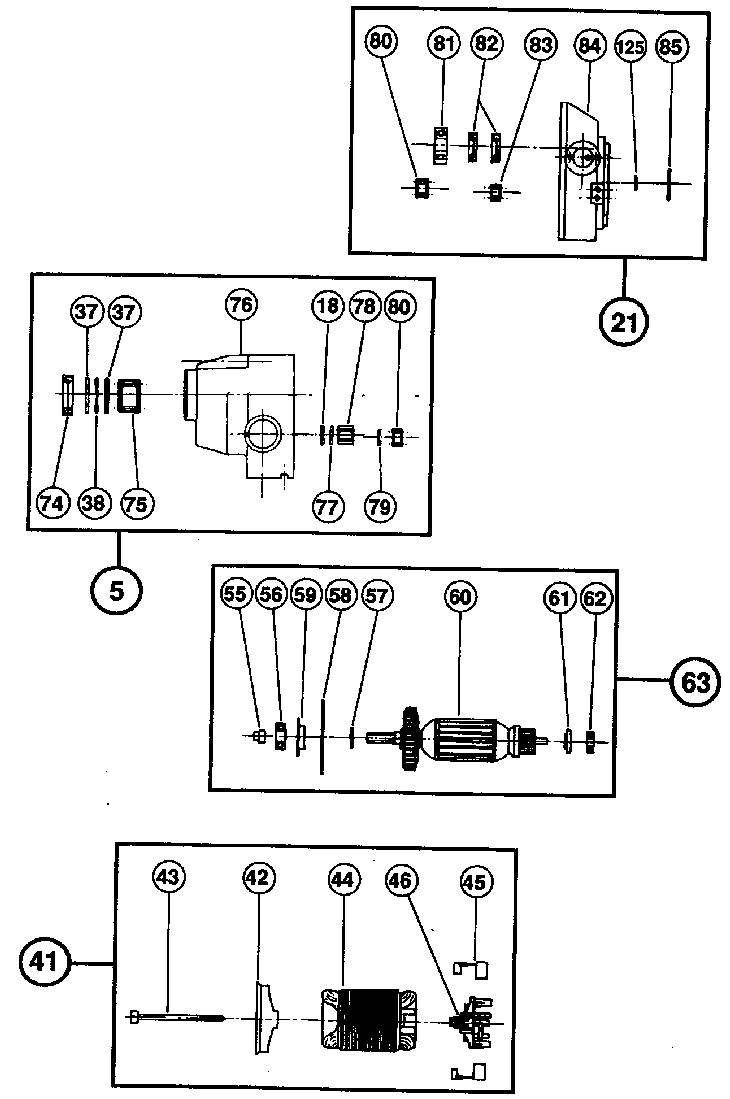 80 81 82 83 84 125 85

21

37 37 76 18 78 80

74 38 75 77 79

5

55 56 59 58 57 60 61 62

63

43 42 44 46 45

41