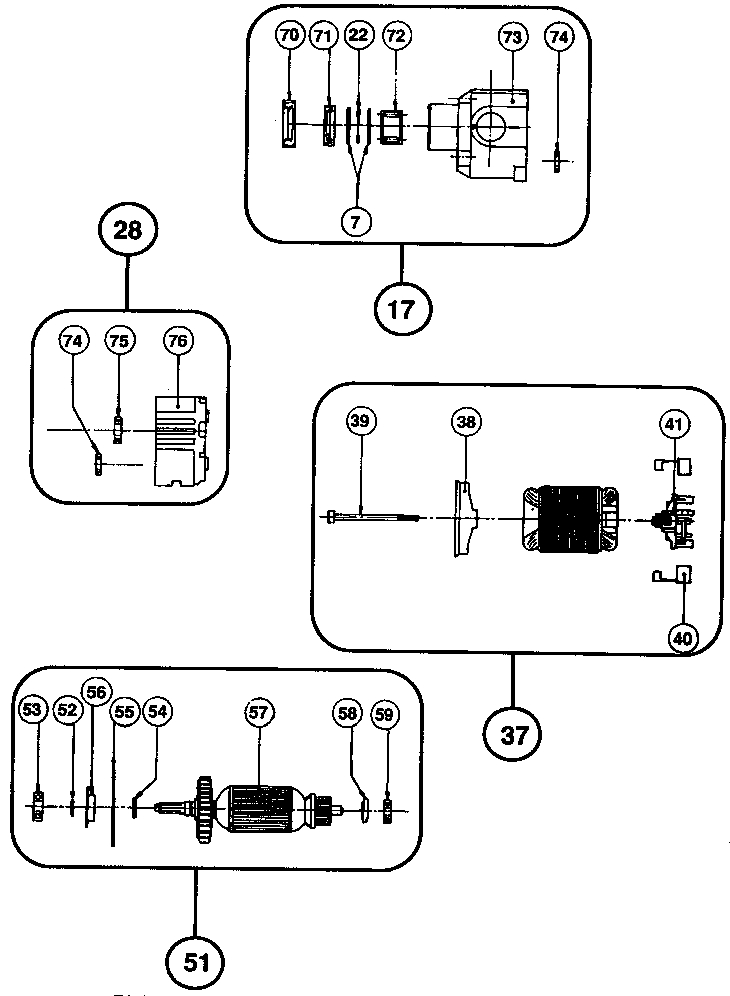 70
71
22
72
73
74
7
17
28
74
75
76
39
38
41
40
37
53
52
56
55
54
57
58
59
51