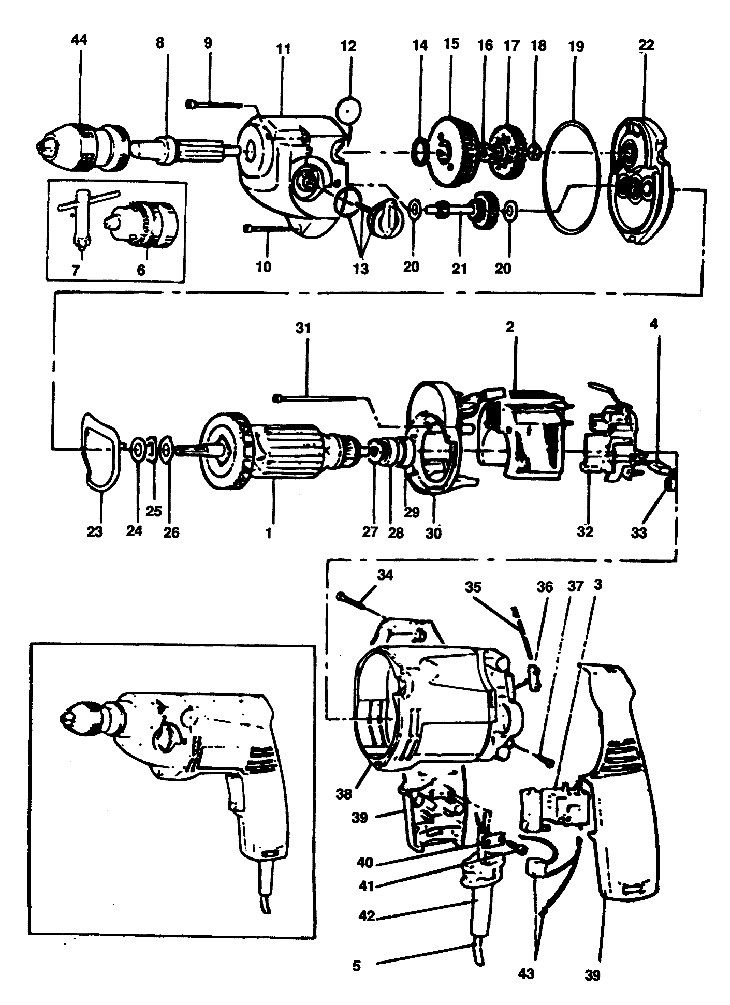 44
8
9
11
12
14
15
16
17
18
19
22
7
6
10
13
20
21
20
31
2
4
23
24
25
26
1
27
28
29
30
32
33
34
35
36
37
3
38
39
40
41
42
5
43
39