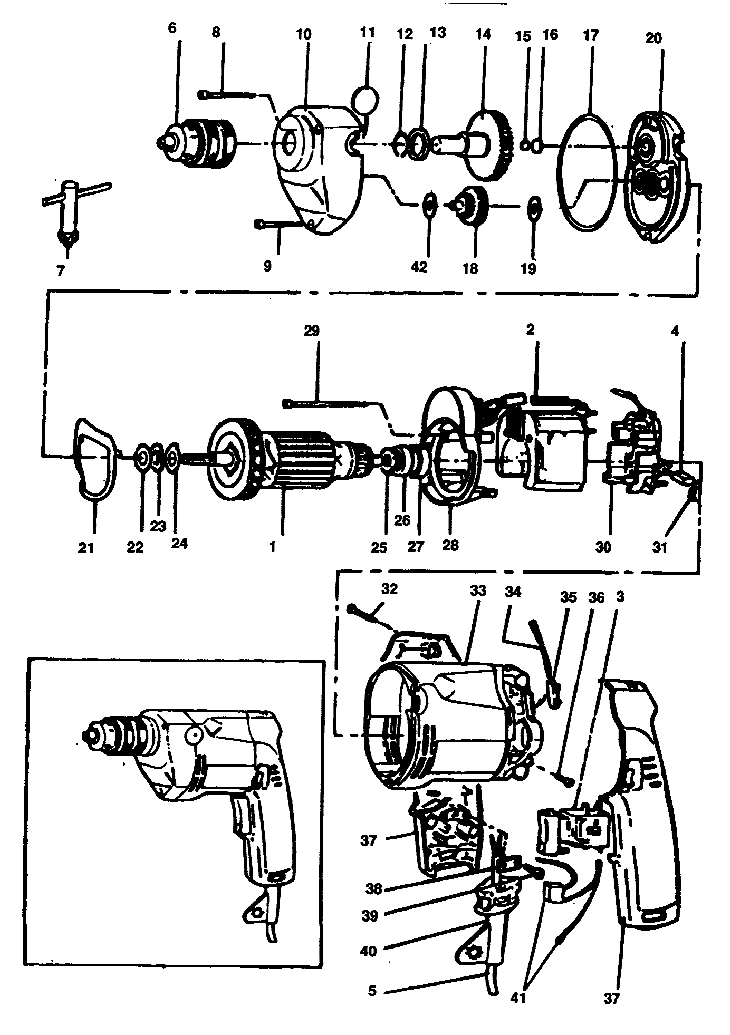 6 8 10 11 12 13 14 15 16 17 20

7

9 42 18 19

29 2 4

21 22 23 24 1 25 26 27 28 30 31

32 33 34 35 36 3

37

38

39

40

5 41 37