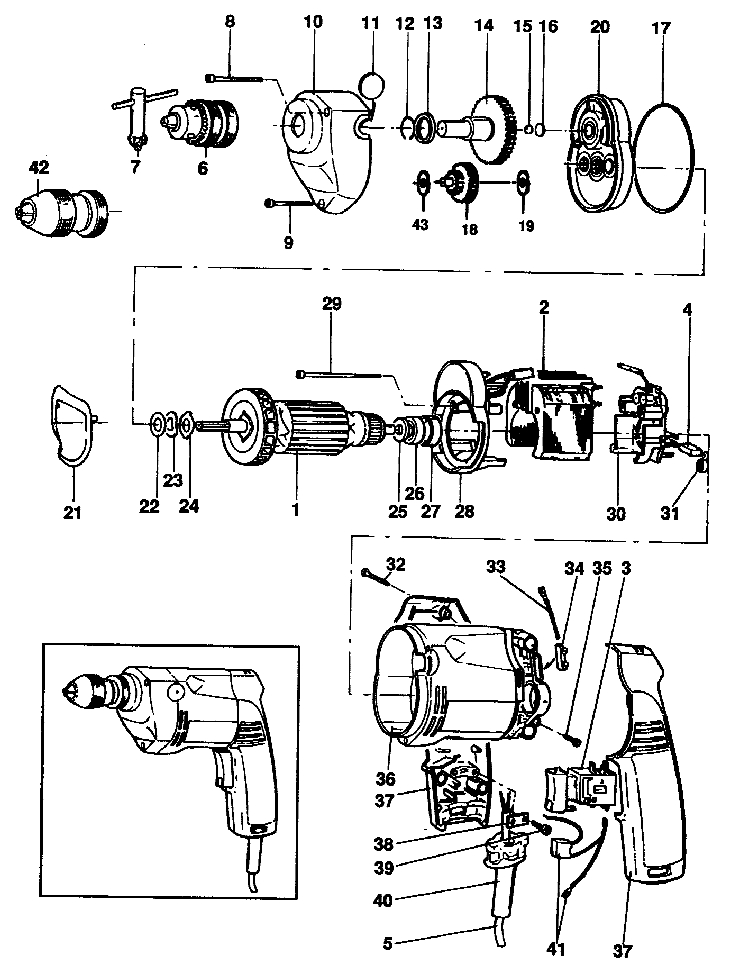 8 10 11 12 13 14 15 16 20 17
7 6
42
9
43 18 19
29 2 4
21 22 23 24 1 25 26 27 28 30 31
32 33 34 35 3
36
37
38
39
40
5
41
37