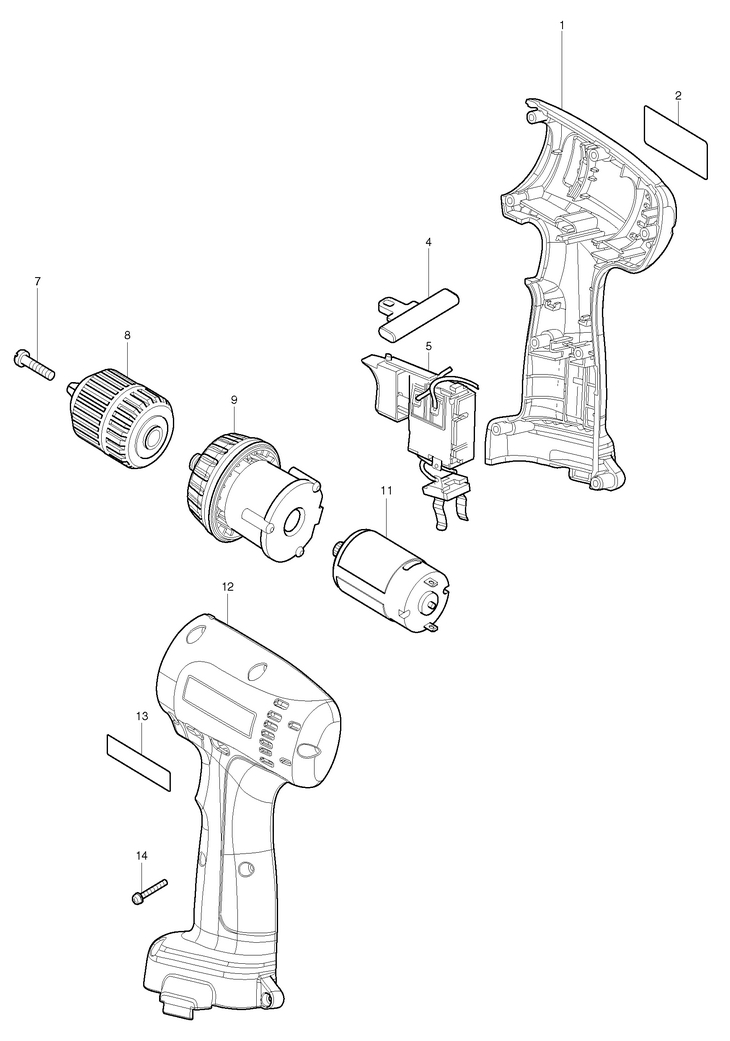 1
2
4
7
8
5
9
11
12
13
14