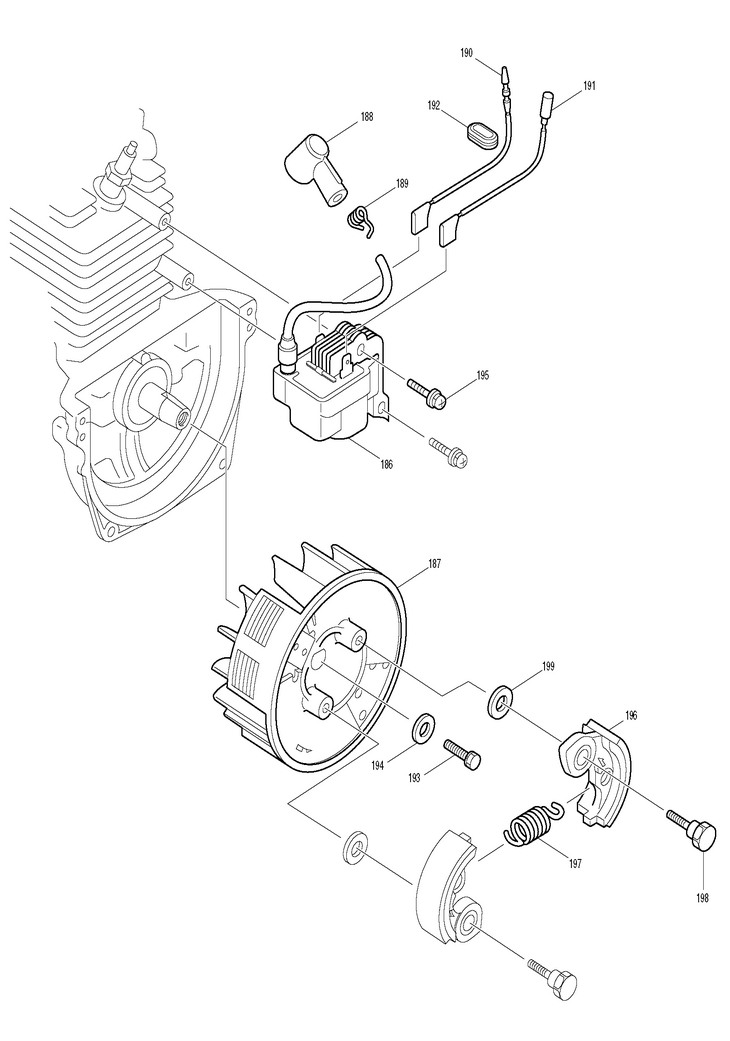 190
191
192
188
189
195
186
187
199
196
194
193
197
198