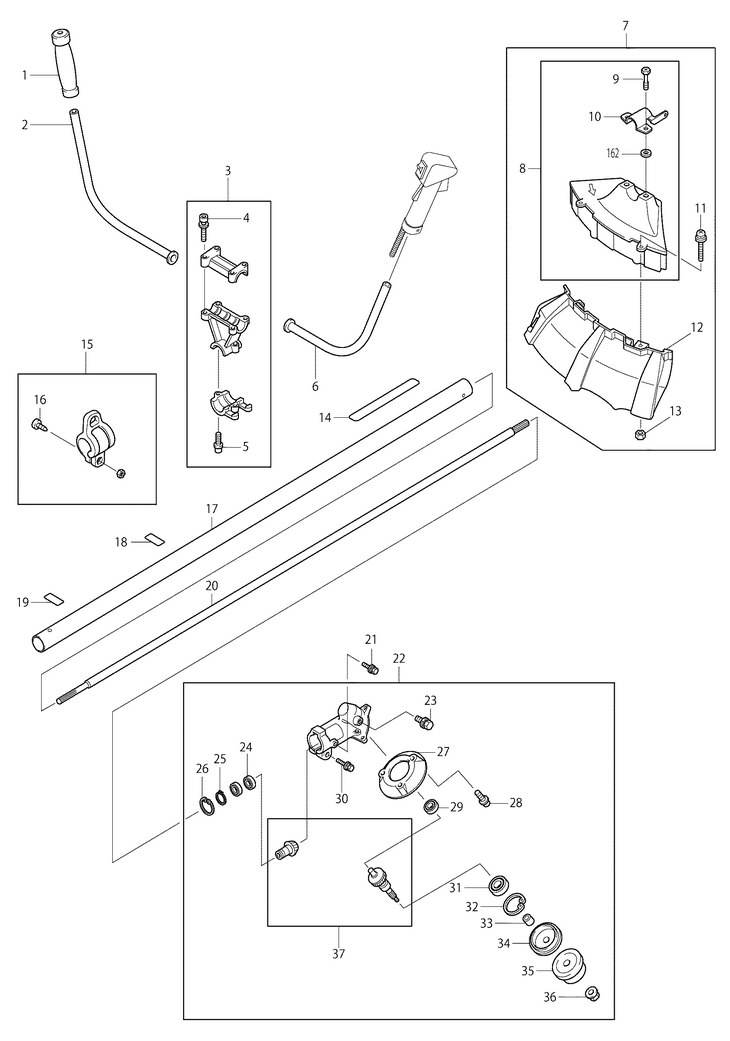 1
2
3
4
5
6
7
8
9
10
162
11
12
13
14
15
16
17
18
19
20
21
22
23
24
25
26
27
28
29
30
31
32
33
34
35
36
37