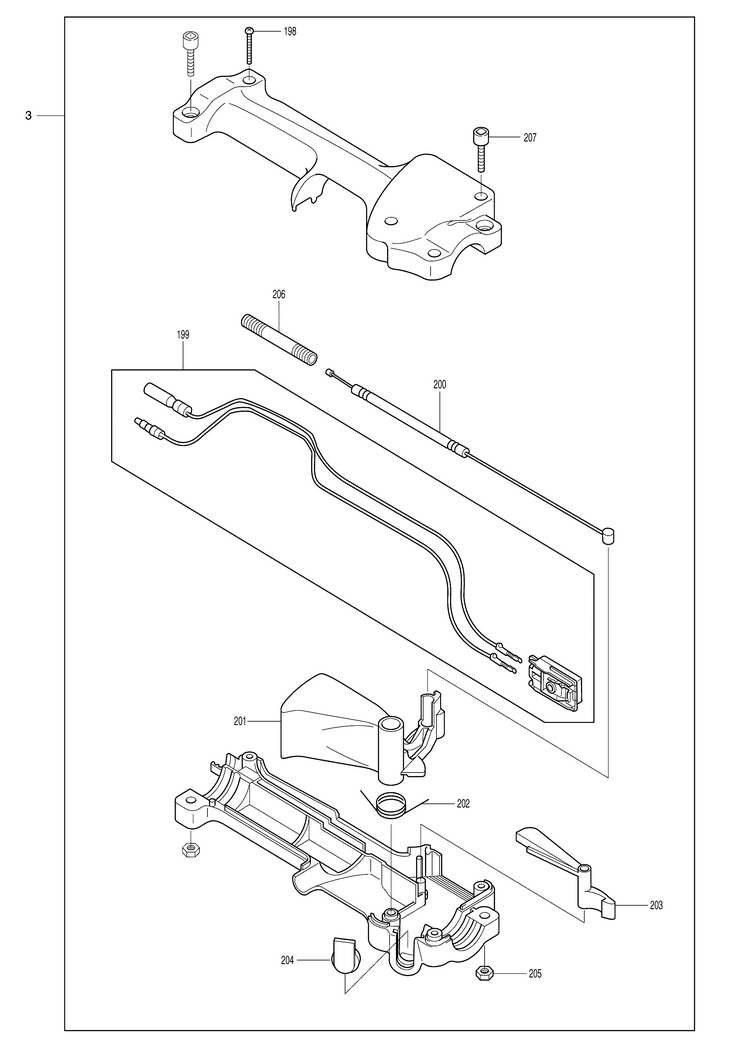 3
198
207
206
199
200
201
202
203
204
205