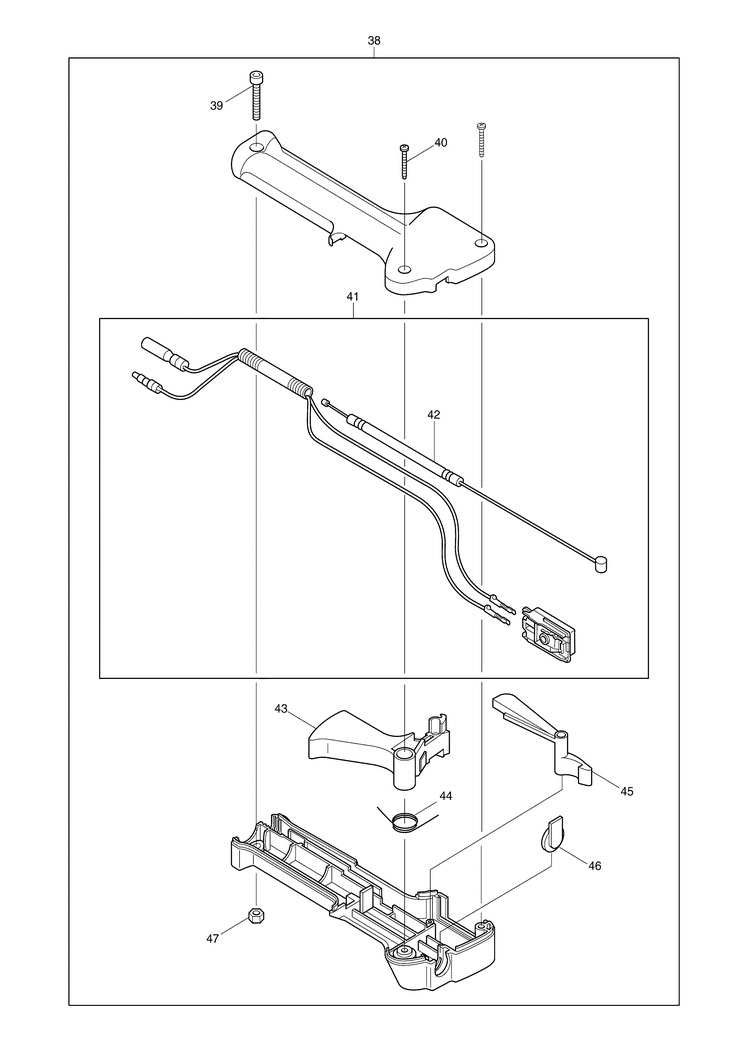 38
39
40
41
42
43
44
45
46
47