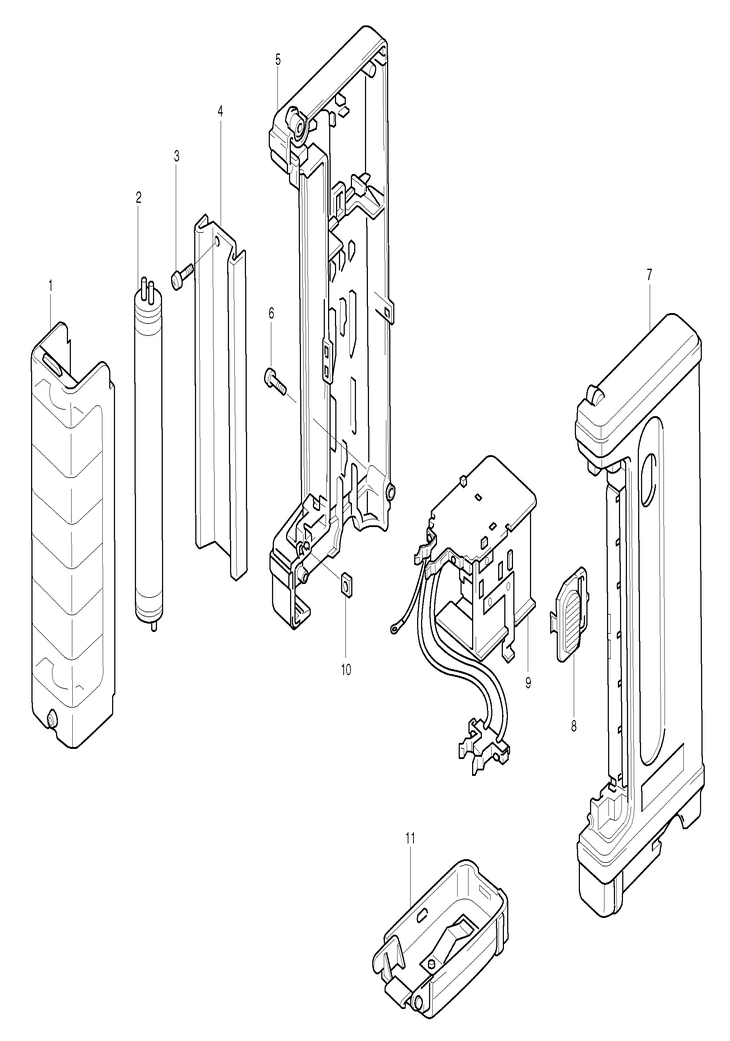 5
4
3
2
7
1
6
10
9
8
11