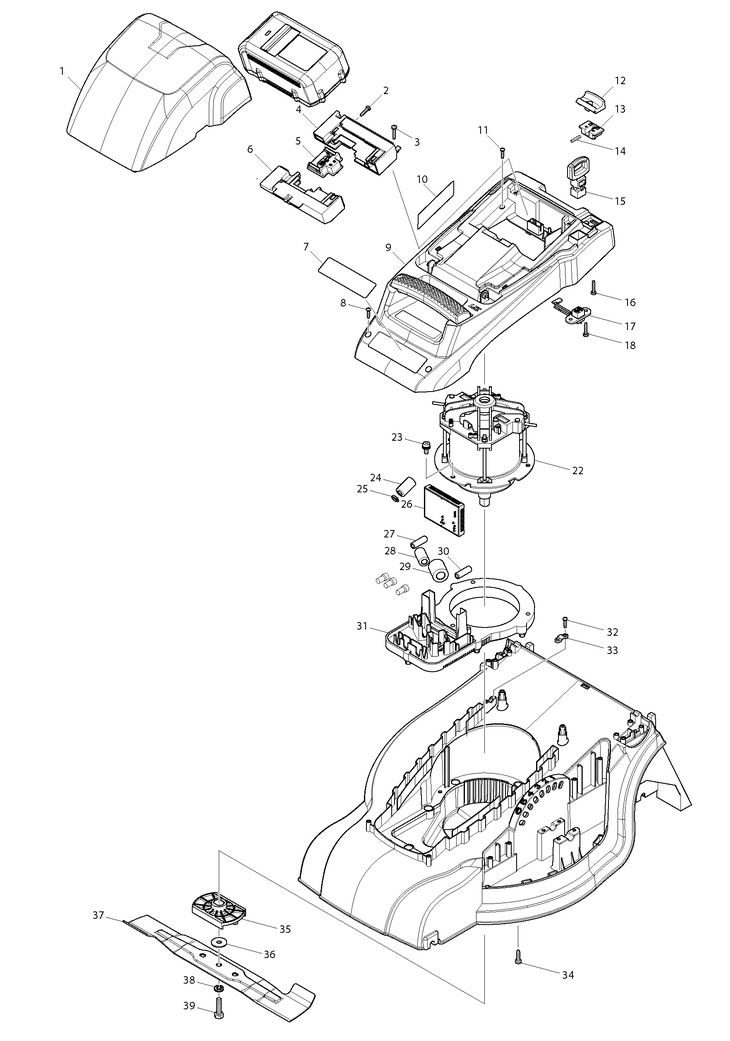 1
2
3
4
5
6
7
8
9
10
11
12
13
14
15
16
17
18
22
23
24
25
26
27
28
29
30
31
32
33
34
35
36
37
38
39