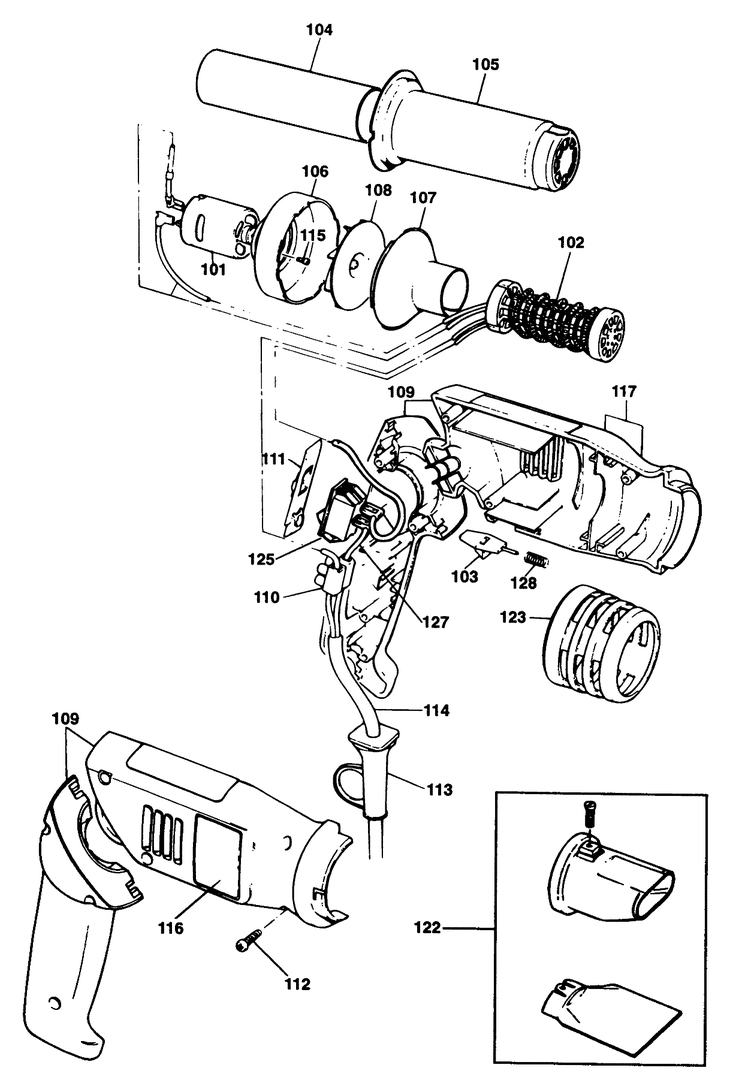 104
105
106
108
107
115
101
102
109
117
111
125
103
128
110
127
123
114
109
113
116
112
122