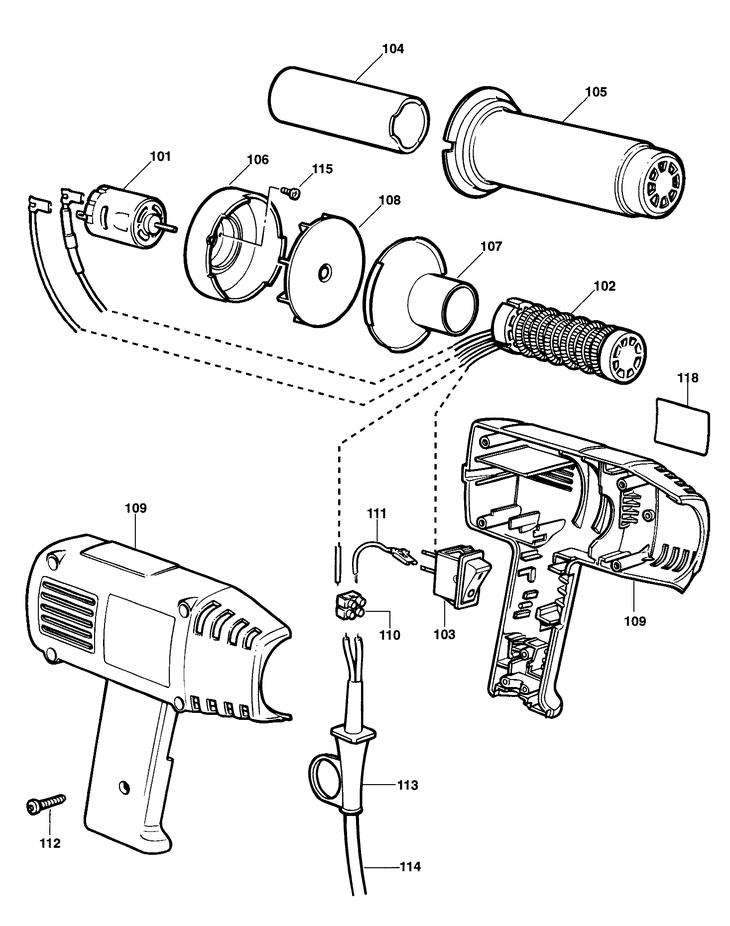 104
105
101
106
115
108
107
102
118
109
111
110
103
109
113
112
114