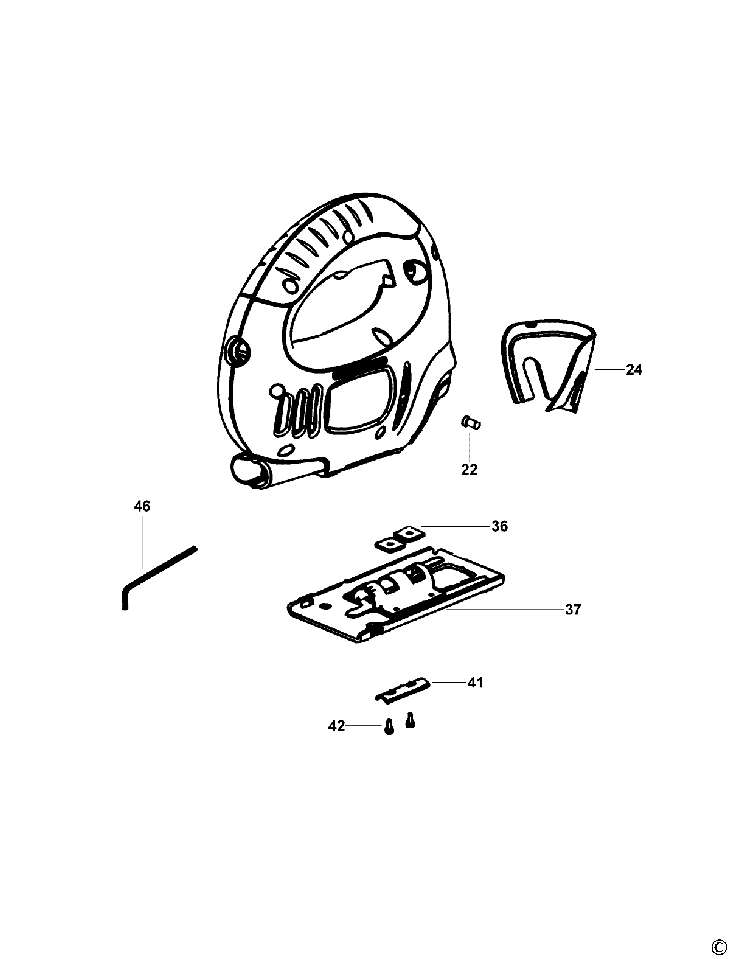 24

22

46

36

37

41

42

©