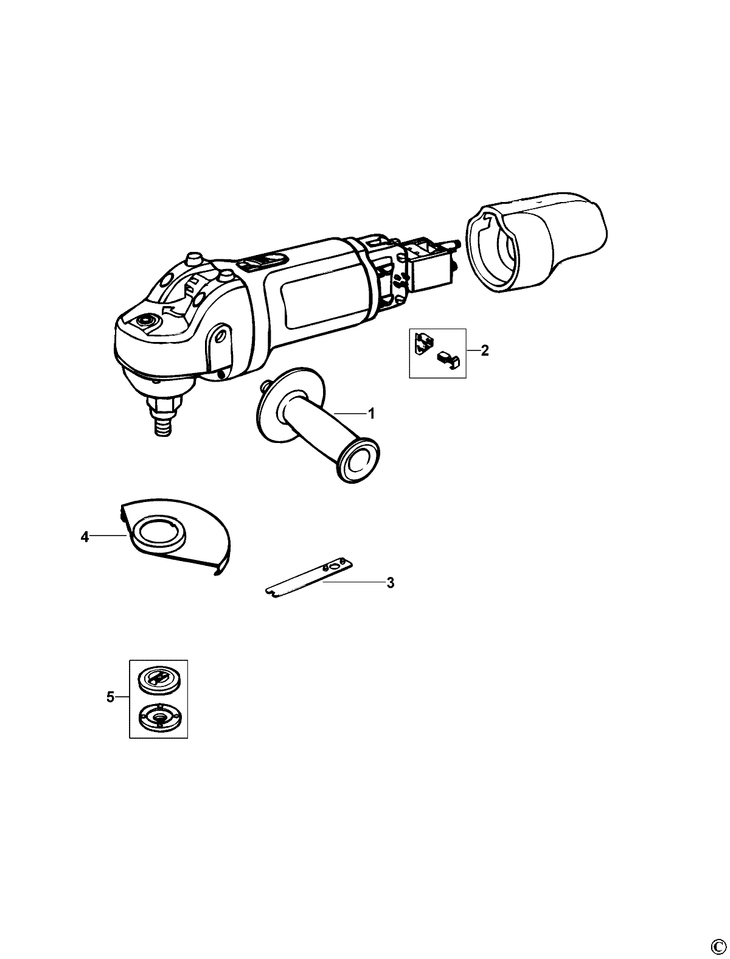 2

1

4

3

5

©