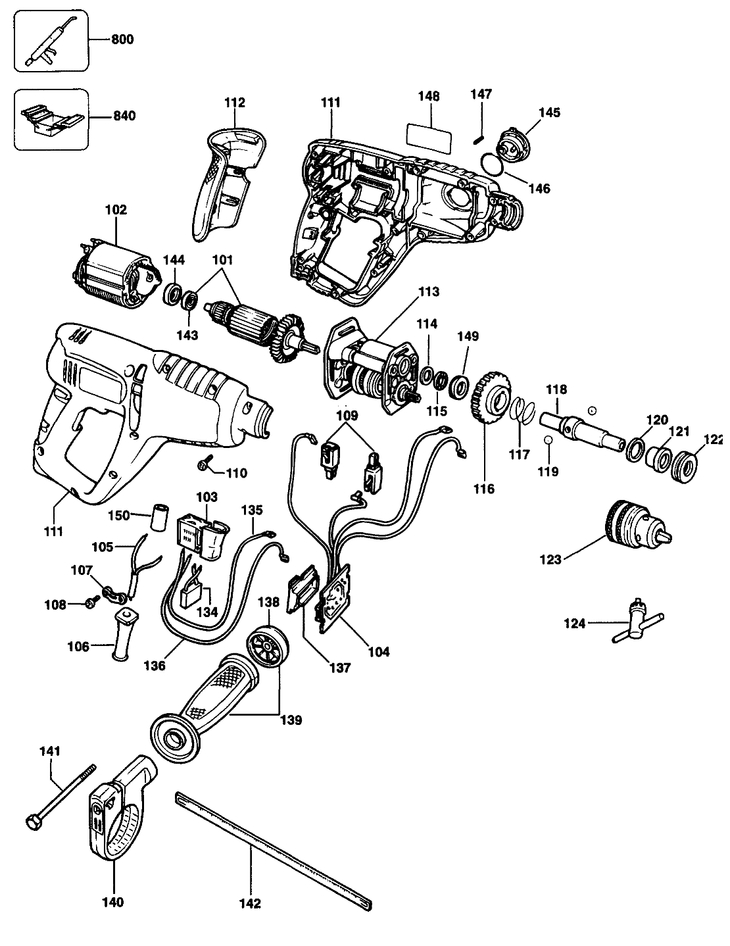 800

840

112

111

148

147

145

146

102

144

101

143

113

114

149

115

118

120

121

122

116

117

119

109

110

111

150

103

135

105

107

108

134

106

136

138

137

104

123

124

139

141

140

142