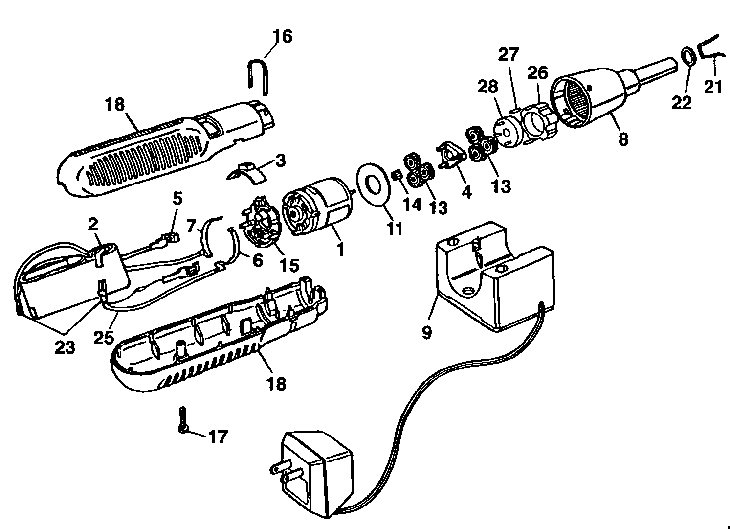 16
18
27
26
28
22
21
8
3
5
2
7
6
15
1
11
14
13
4
13
23
25
18
9
17