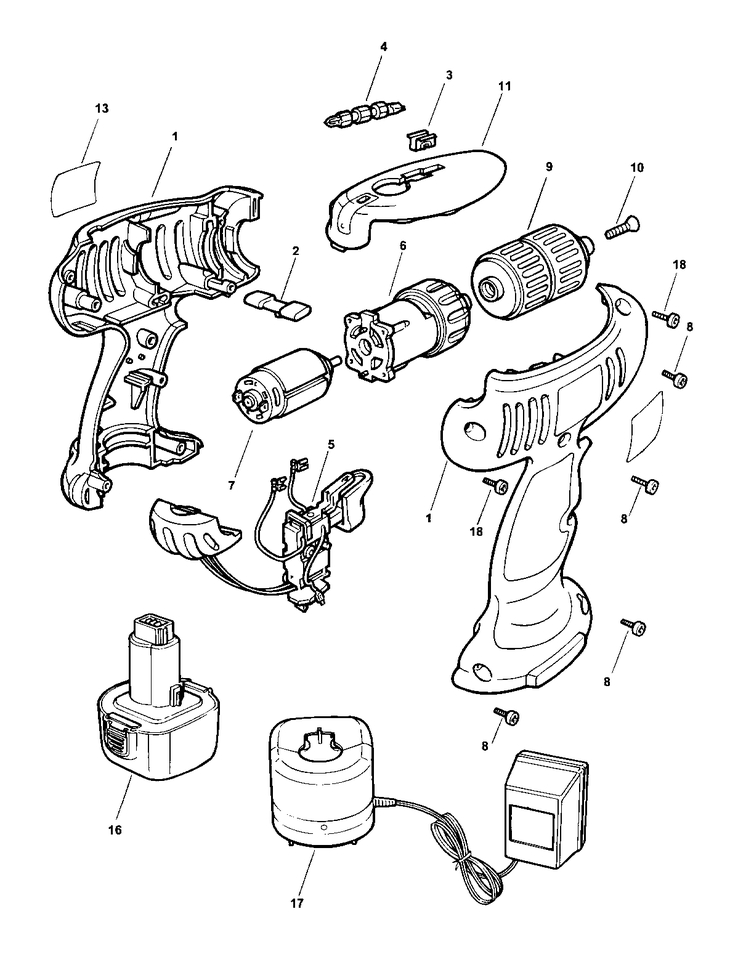 4
3
11
13
1
9
10
2
6
18
8
7
5
1
18
8
8
8
16
17